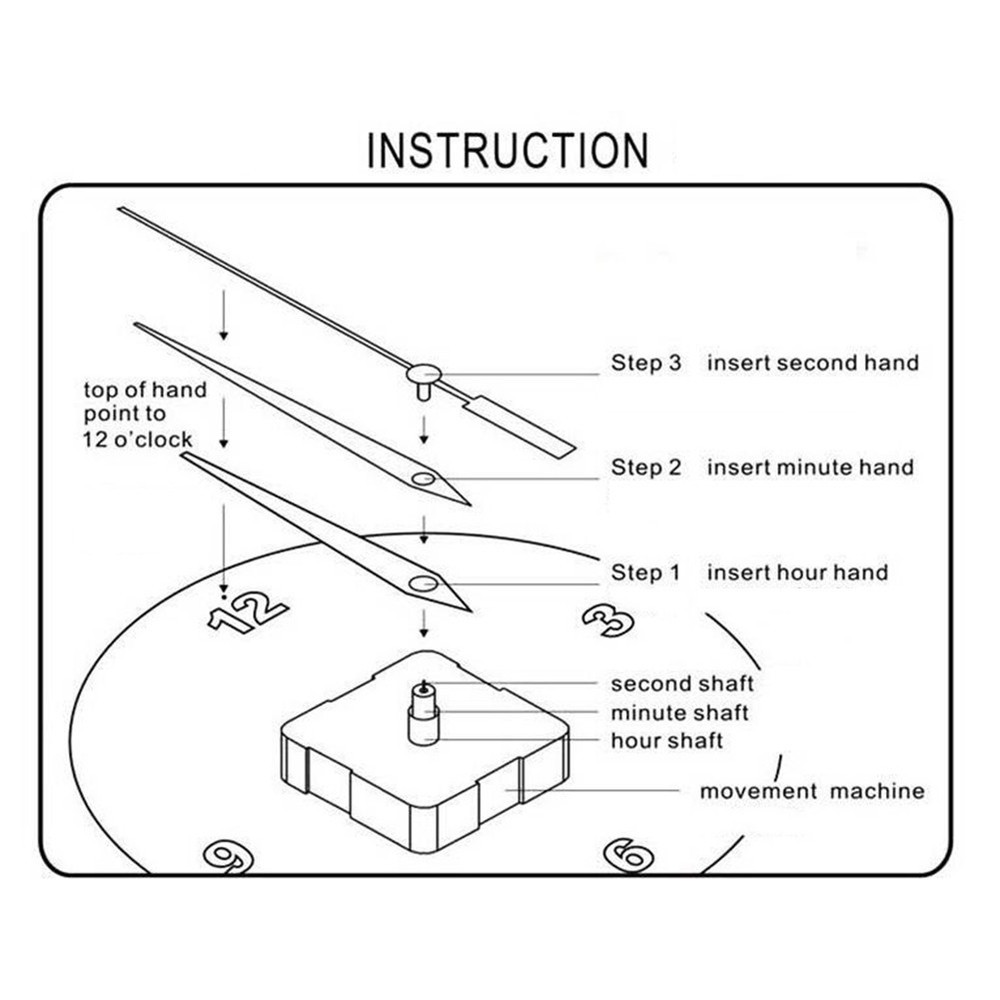 INSTRUCTION

top of hand point to 12 o'clock

Step 3 insert second hand

Step 2 insert minute hand

Step 1 insert hour hand

12

3

second shaft

minute shaft

hour shaft

movement machine

9

6