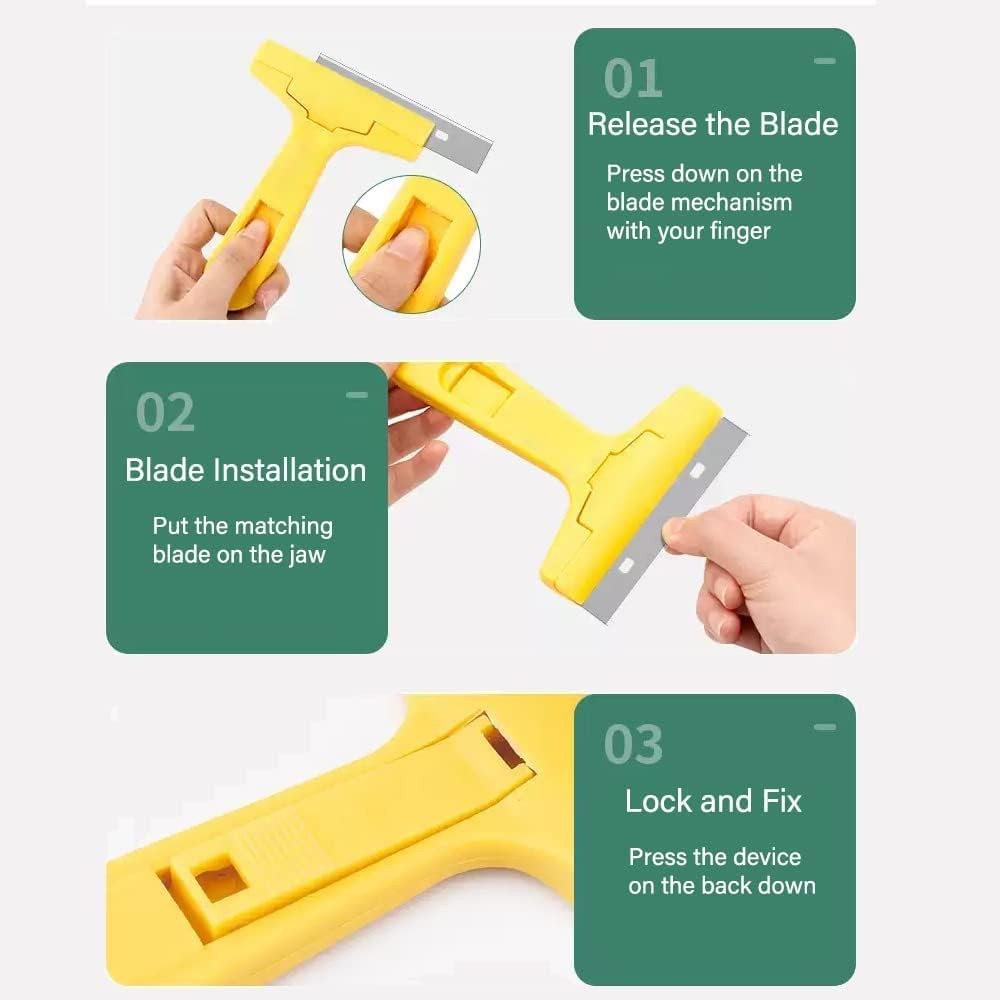 01

Release the Blade

Press down on the blade mechanism with your finger

02

Blade Installation

Put the matching blade on the jaw

03

Lock and Fix

Press the device on the back down