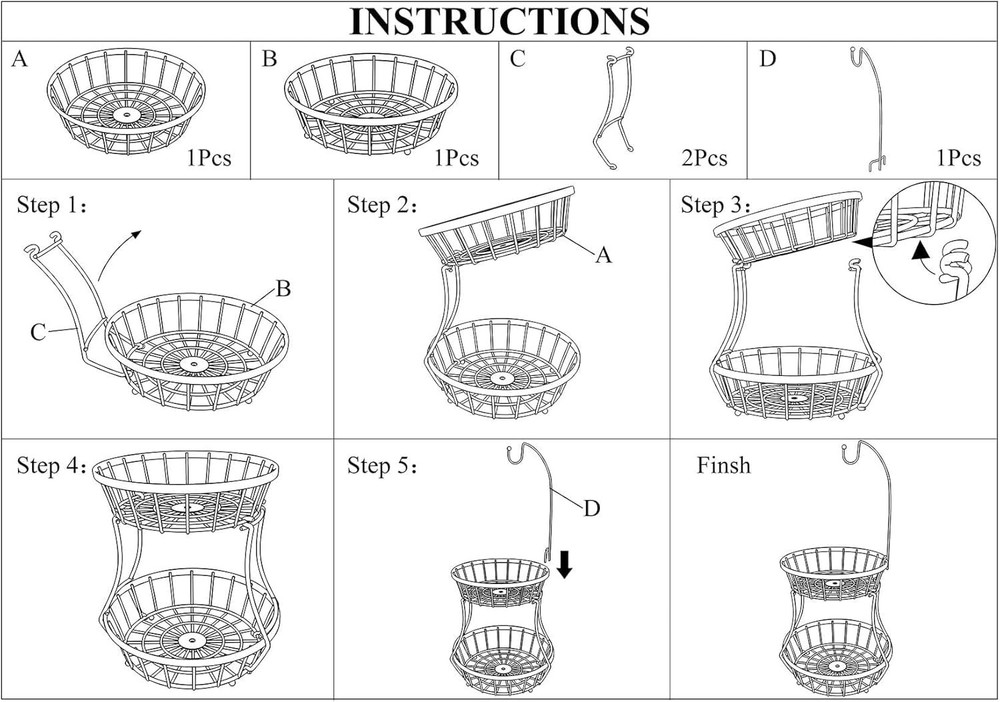 INSTRUCTIONS

A 1Pcs

B 1Pcs

C 2Pcs

D 1Pcs

Step 1：

C

B

Step 2：

A

Step 3：

Step 4：

Step 5：

D

Finsh