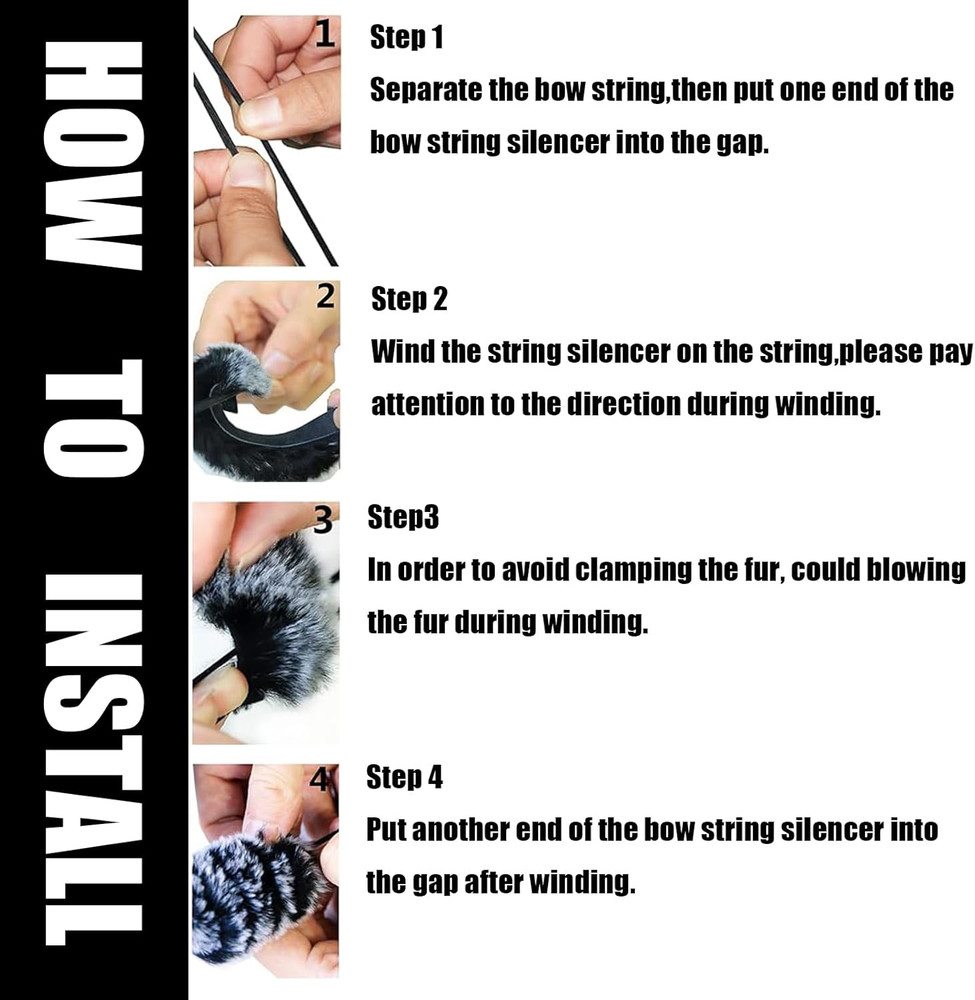 HOW TO INSTALL

1

Step 1

Separate the bow string,then put one end of the bow string silencer into the gap.

2

Step 2

Wind the string silencer on the string,please pay attention to the direction during winding.

3

Step3

In order to avoid clamping the fur, could blowing the fur during winding.

4

Step 4

Put another end of the bow string silencer into the gap after winding.