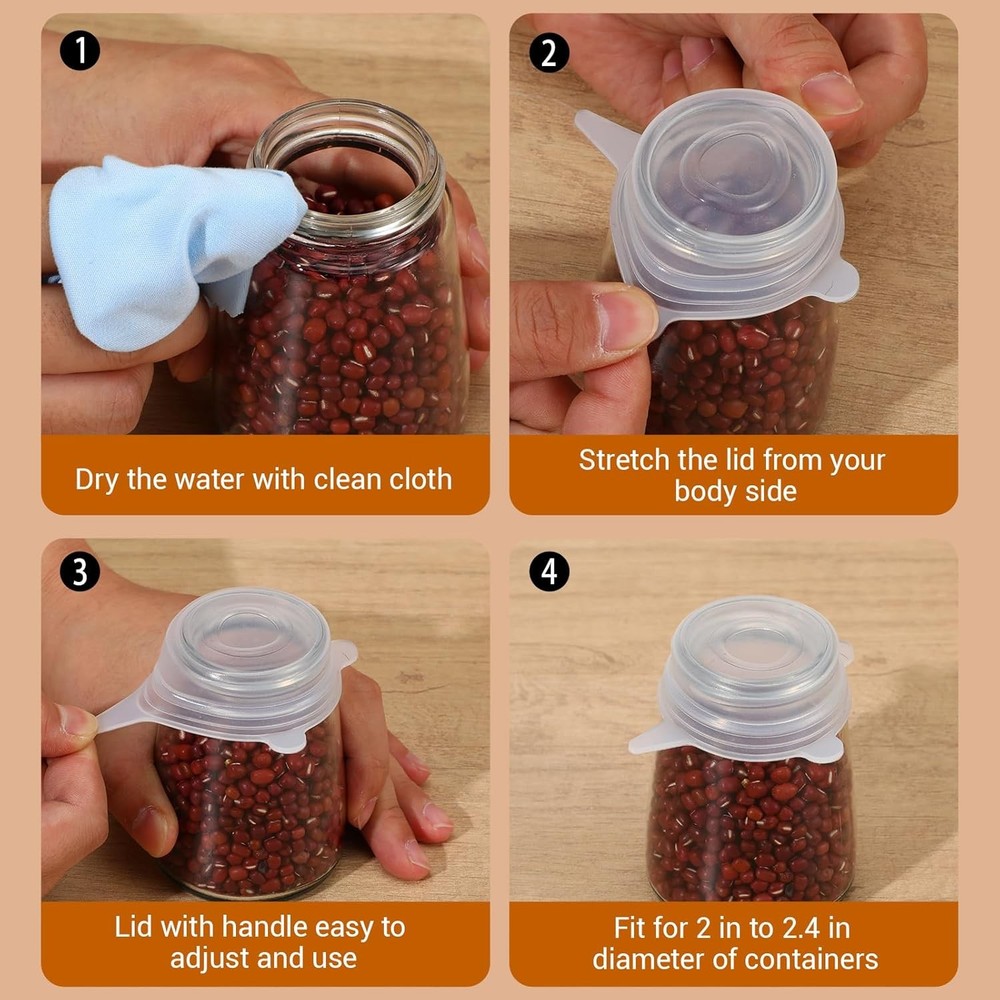 1

Dry the water with clean cloth

2

Stretch the lid from your body side

3

Lid with handle easy to adjust and use

4

Fit for 2 in to 2.4 in diameter of containers