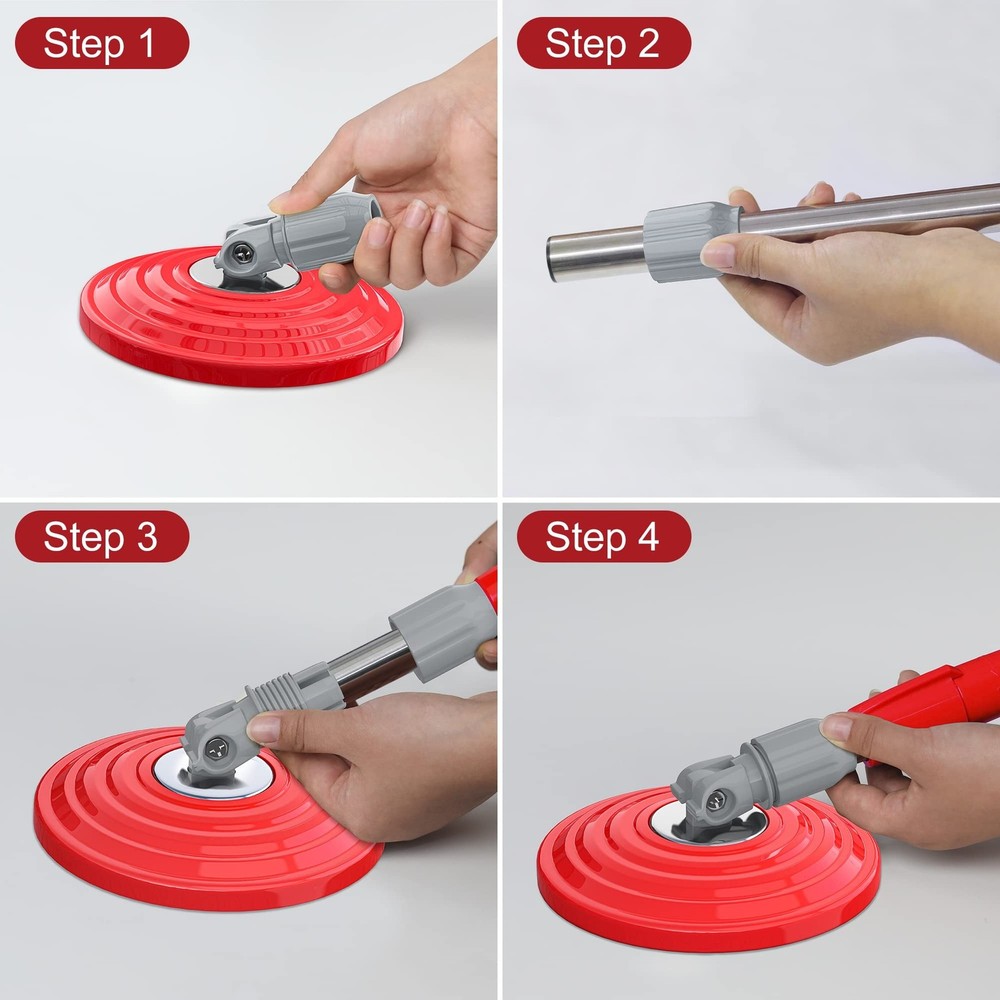 Step 1

Step 2

Step 3

Step 4