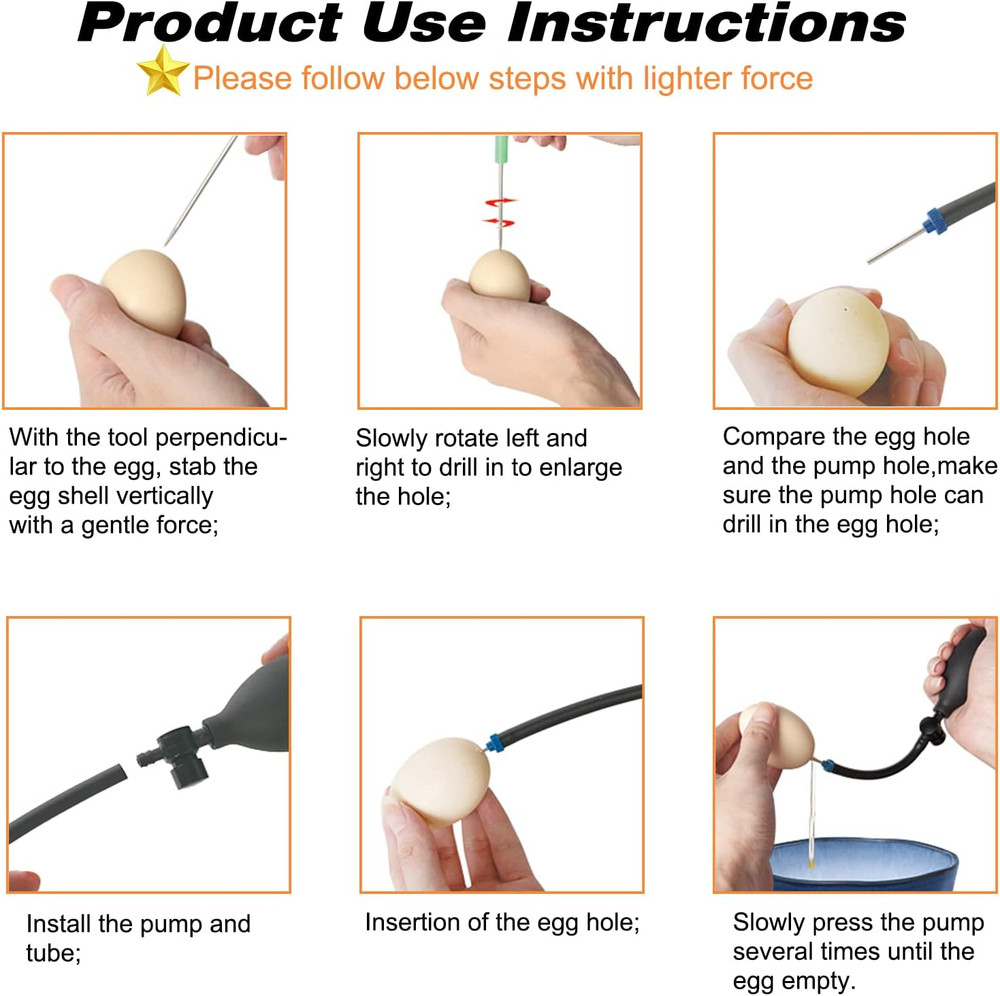 Product Use Instructions

Please follow below steps with lighter force

With the tool perpendicular to the egg, stab the egg shell vertically with a gentle force;

Slowly rotate left and right to drill in to enlarge the hole;

Compare the egg hole and the pump hole,make sure the pump hole can drill in the egg hole;

Install the pump and tube;

Insertion of the egg hole;

Slowly press the pump several times until the egg empty.