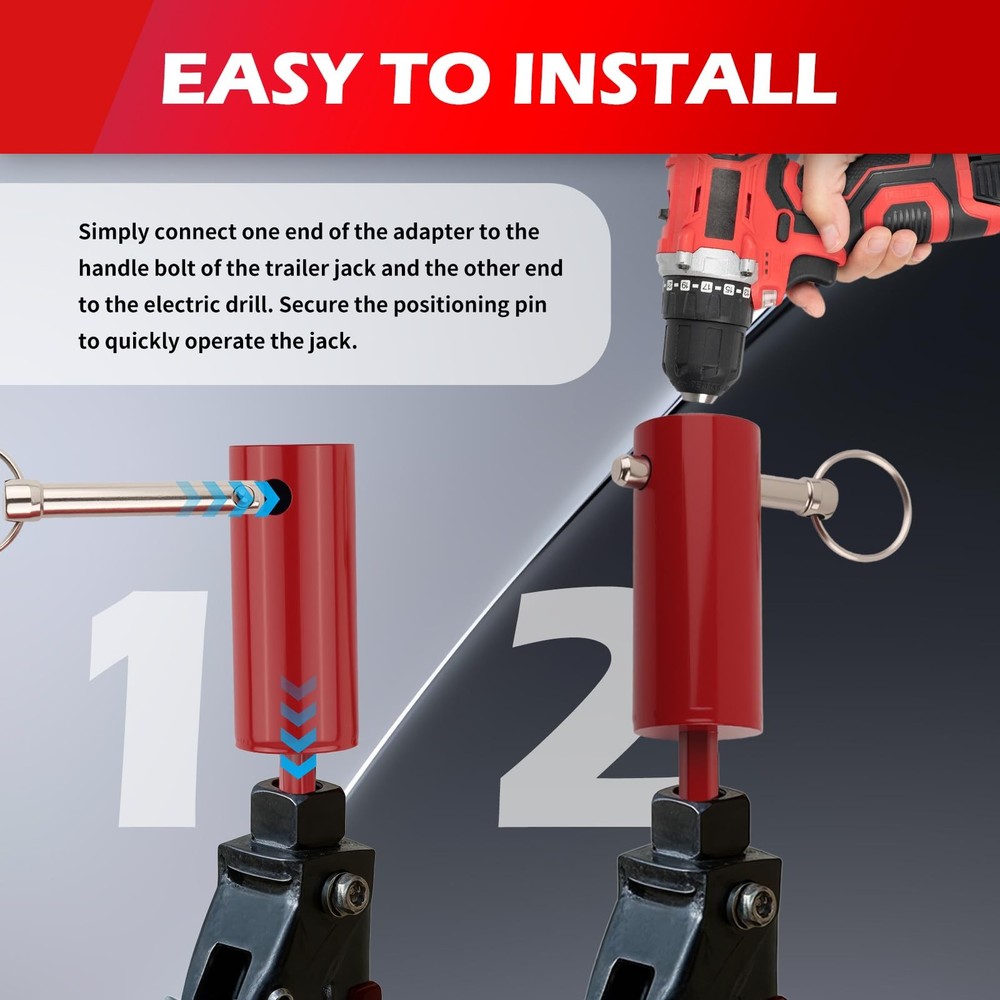 EASY TO INSTALL

Simply connect one end of the adapter to the handle bolt of the trailer jack and the other end to the electric drill. Secure the positioning pin to quickly operate the jack.

1

2