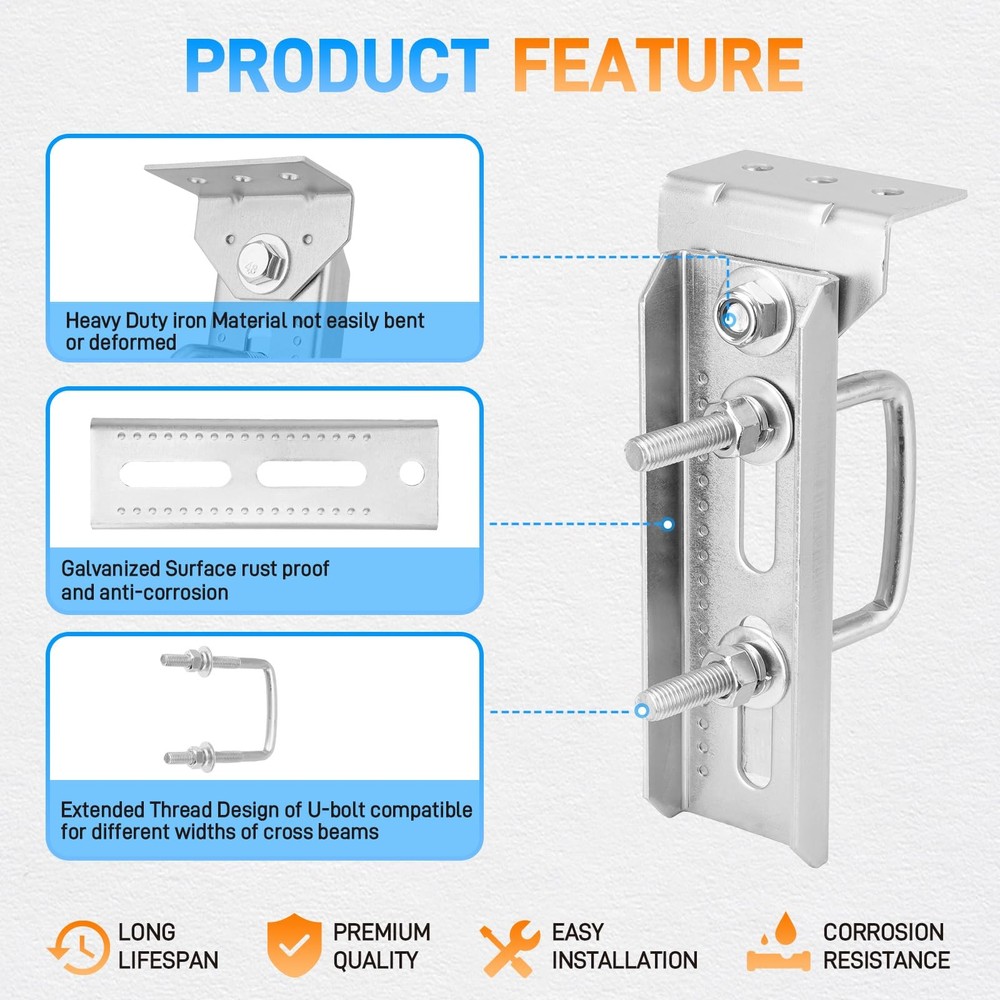 PRODUCT FEATURE

Heavy Duty iron Material not easily bent or deformed

Galvanized Surface rust proof and anti-corrosion

Extended Thread Design of U-bolt compatible for different widths of cross beams

LONG LIFESPAN

PREMIUM QUALITY

EASY INSTALLATION

CORROSION RESISTANCE