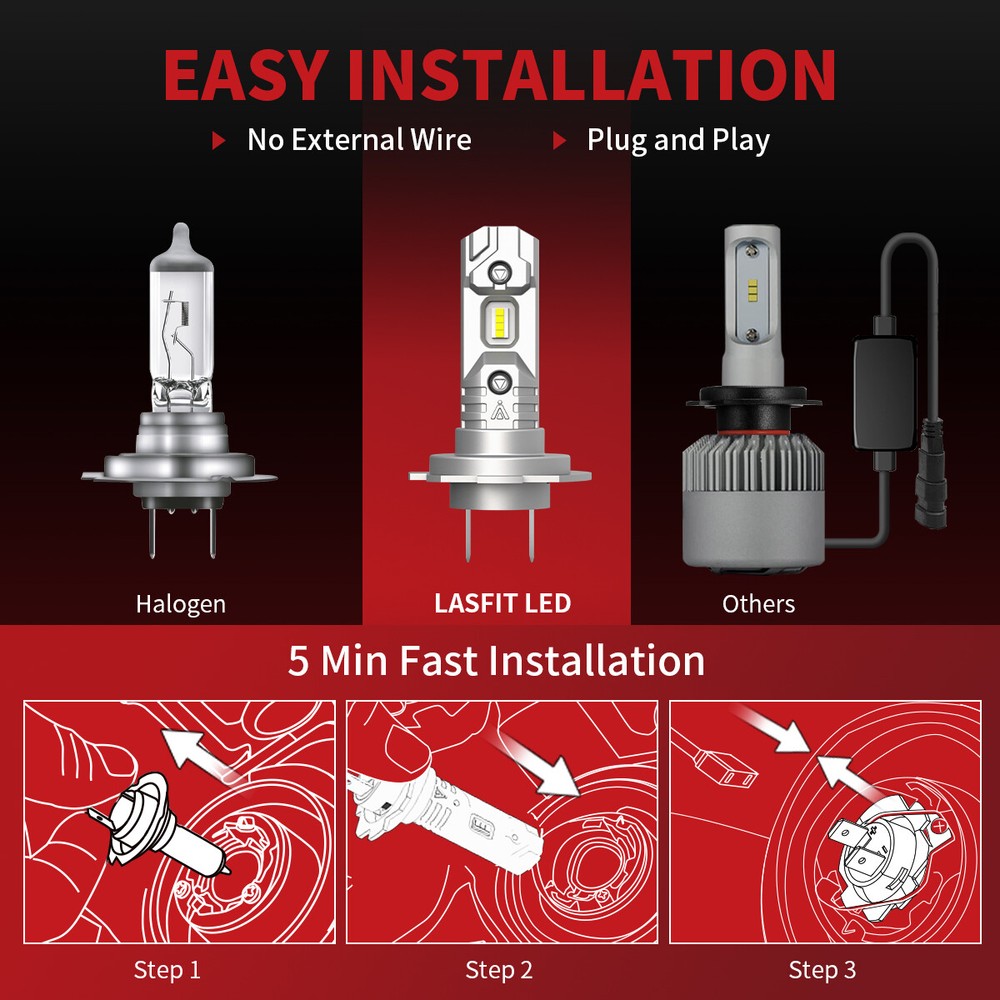 EASY INSTALLATION

No External Wire

Plug and Play

Halogen

LASFIT LED

Others

5 Min Fast Installation

Step 1

Step 2

Step 3