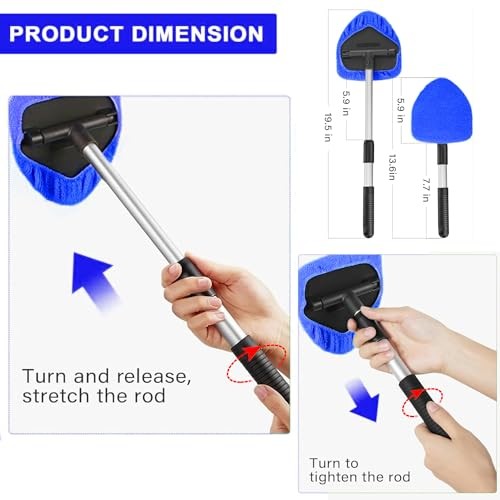 PRODUCT DIMENSION

19.5 in

5.9 in

13.6in

5.9 in

7.7 in

Turn and release, stretch the rod

Turn to tighten the rod