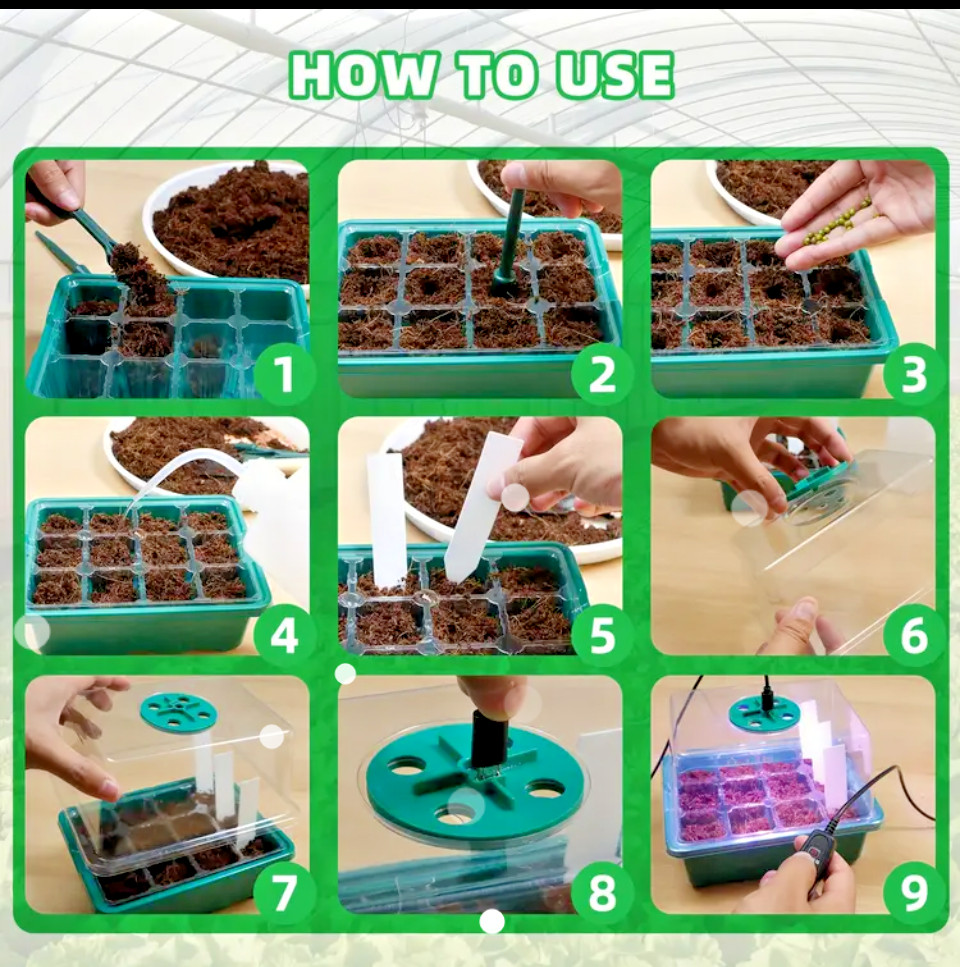 HOW TO USE

1

2

3

4

5

6

7

8

9