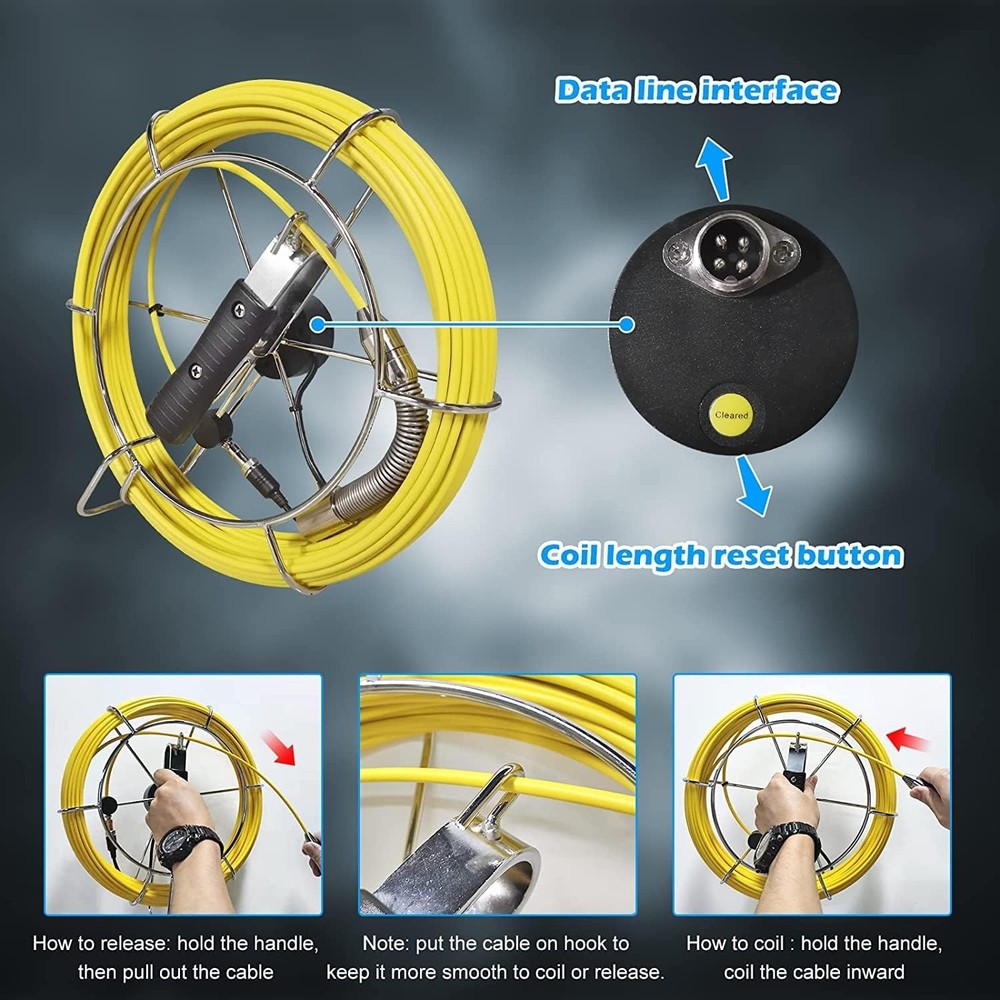 Data line interface

Cleared

Coil length reset button

How to release: hold the handle, then pull out the cable

Note: put the cable on hook to keep it more smooth to coil or release.

How to coil : hold the handle, coil the cable inward