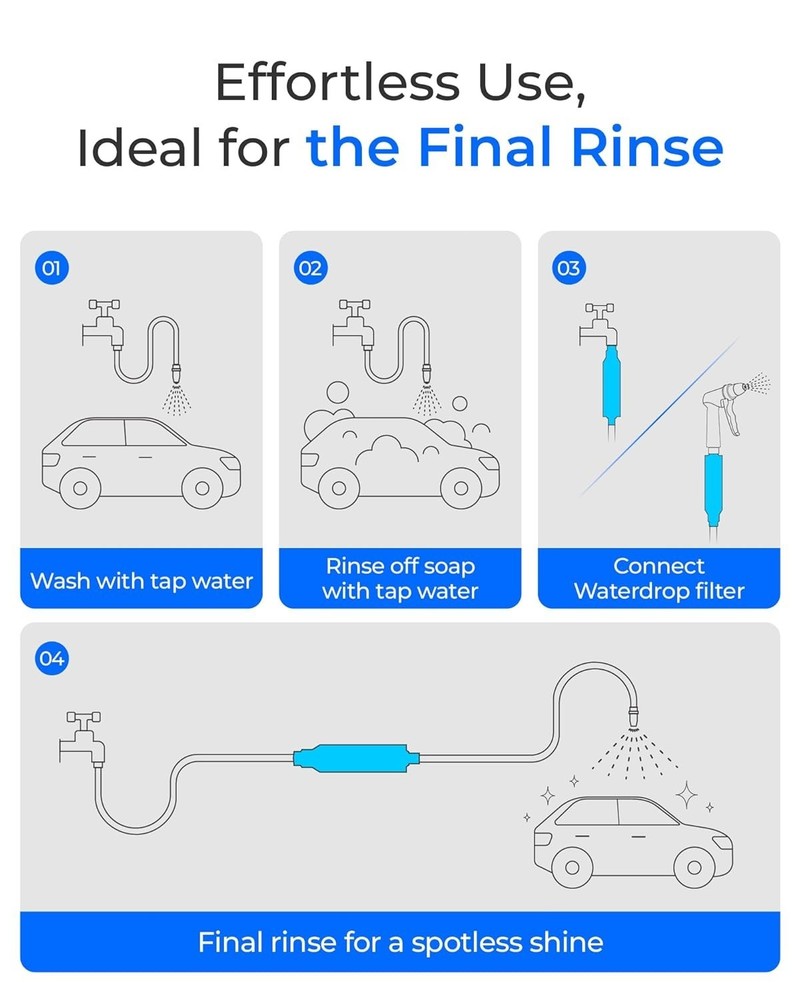 Effortless Use,
Ideal for the Final Rinse

01

Wash with tap water

02

Rinse off soap with tap water

03

Connect Waterdrop filter

04

Final rinse for a spotless shine