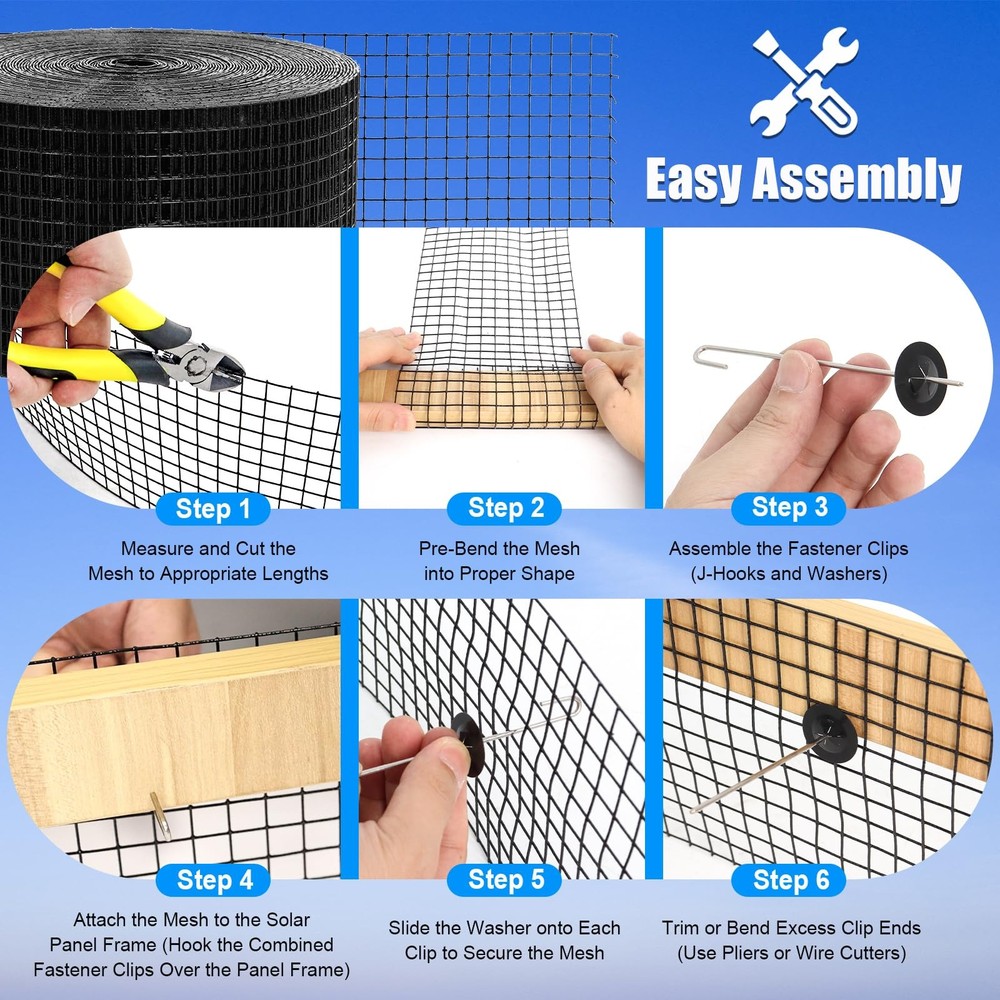 Easy Assembly

Step 1
Measure and Cut the Mesh to Appropriate Lengths

Step 2
Pre-Bend the Mesh into Proper Shape

Step 3
Assemble the Fastener Clips (J-Hooks and Washers)

Step 4
Attach the Mesh to the Solar Panel Frame (Hook the Combined Fastener Clips Over the Panel Frame)

Step 5
Slide the Washer onto Each Clip to Secure the Mesh

Step 6
Trim or Bend Excess Clip Ends (Use Pliers or Wire Cutters)