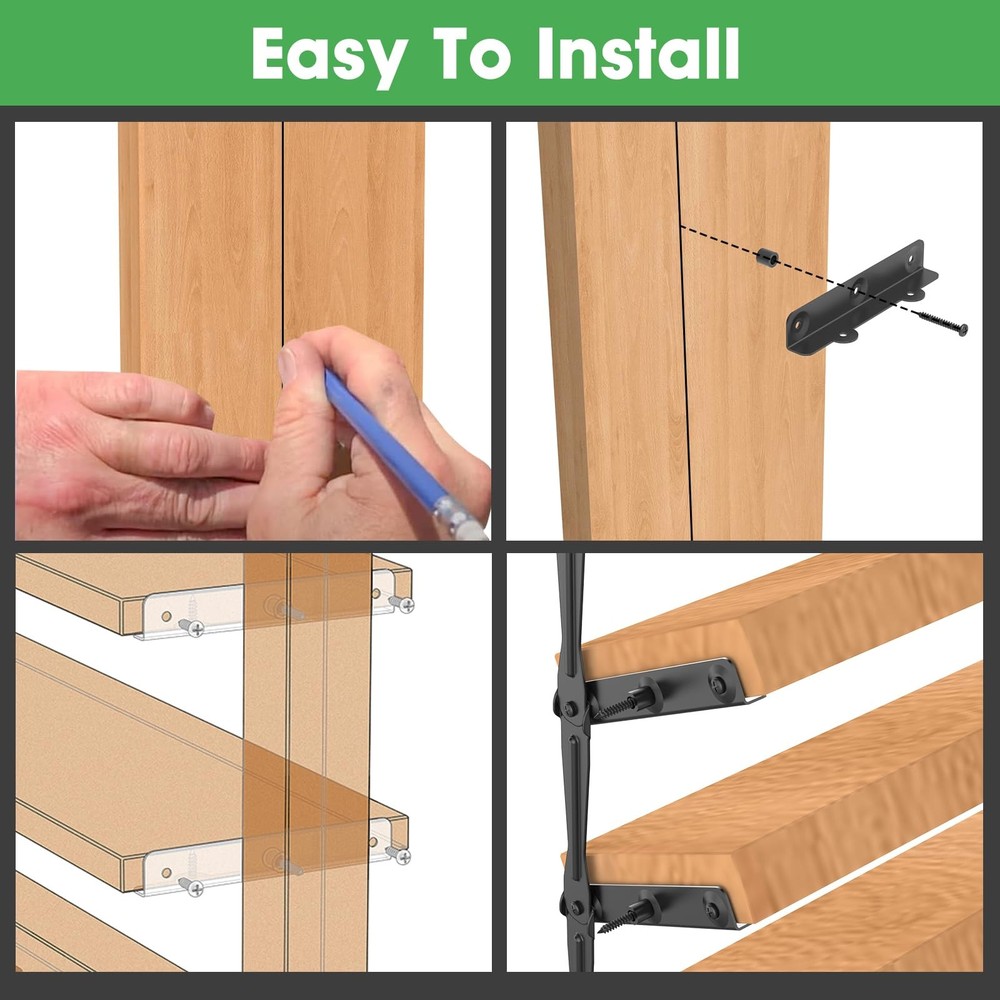 Easy To Install