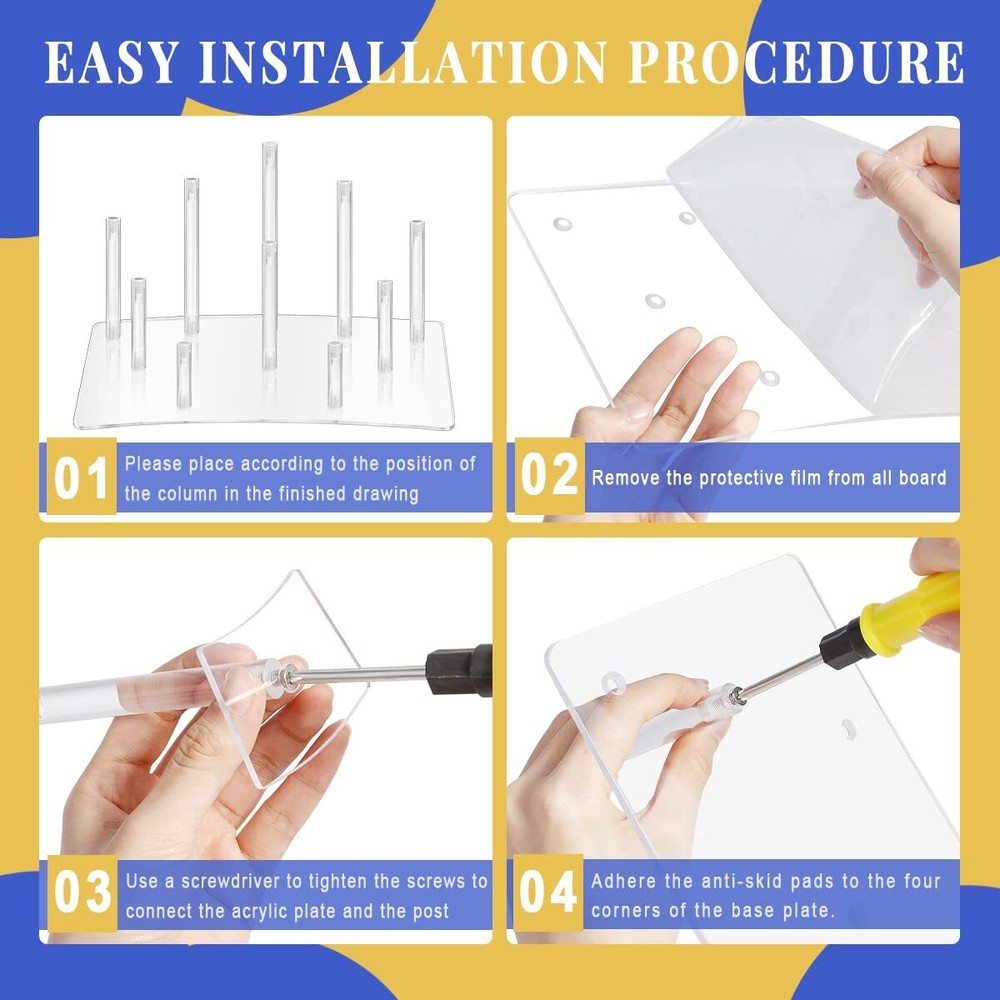 EASY INSTALLATION PROCEDURE

01 Please place according to the position of the column in the finished drawing

02 Remove the protective film from all board

03 Use a screwdriver to tighten the screws to connect the acrylic plate and the post

04 Adhere the anti-skid pads to the four corners of the base plate.