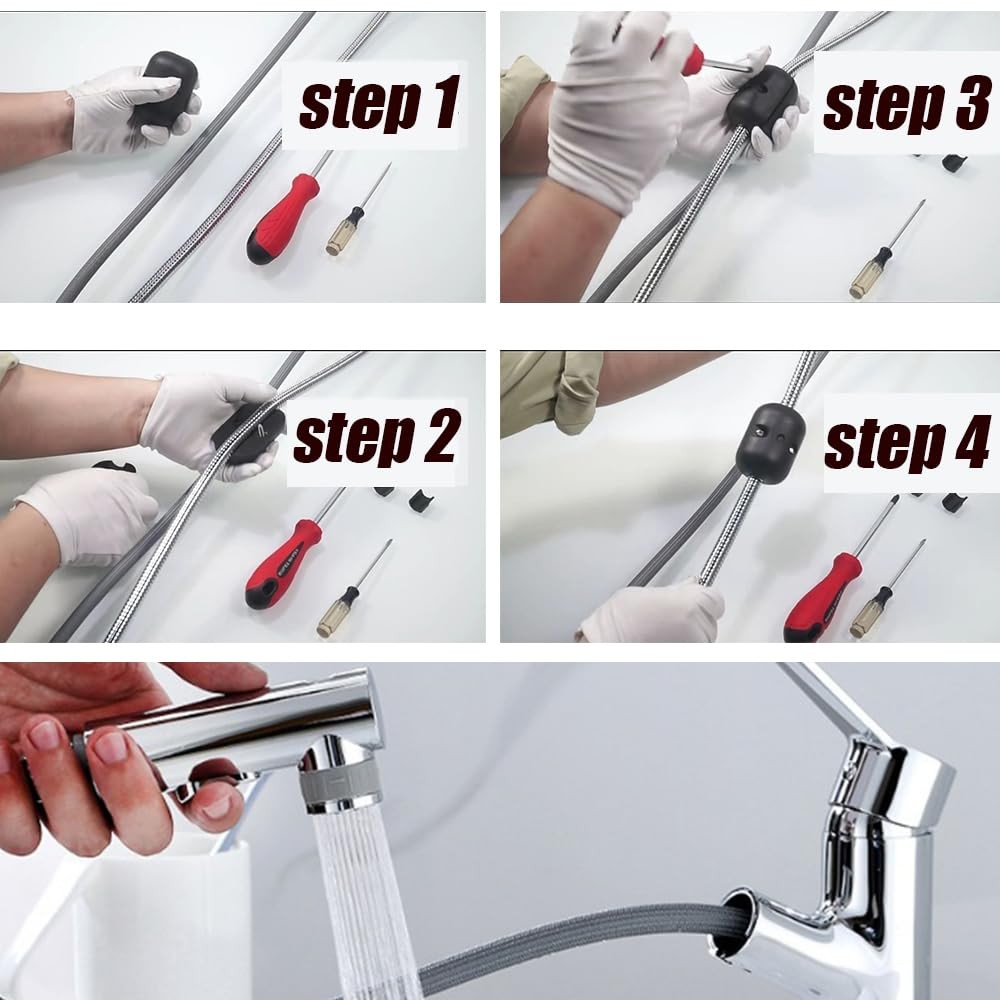 step 1

step 3

step 2

step 4