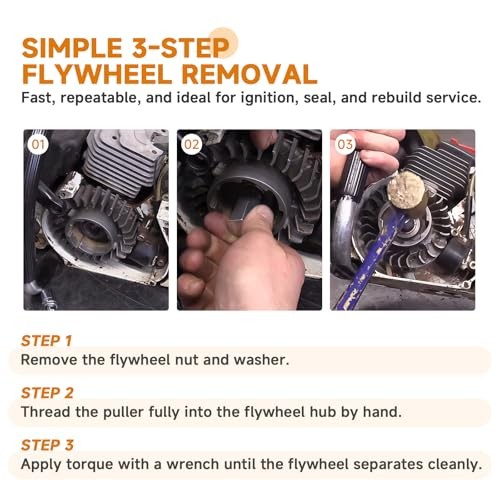 SIMPLE 3-STEP FLYWHEEL REMOVAL

Fast, repeatable, and ideal for ignition, seal, and rebuild service.

01

02

03

STEP 1

Remove the flywheel nut and washer.

STEP 2

Thread the puller fully into the flywheel hub by hand.

STEP 3

Apply torque with a wrench until the flywheel separates cleanly.