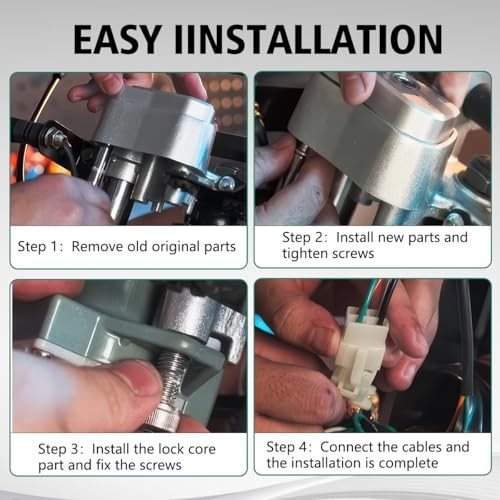 EASY IINSTALLATION

Step 1: Remove old original parts

Step 2: Install new parts and tighten screws

Step 3: Install the lock core part and fix the screws

Step 4: Connect the cables and the installation is complete