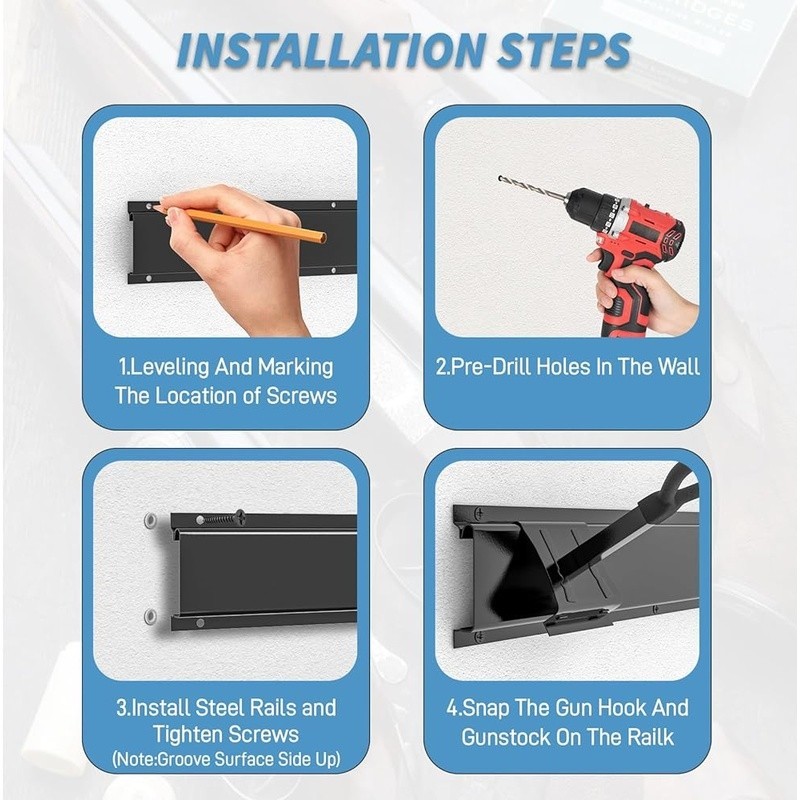 INSTALLATION STEPS

1.Leveling And Marking The Location of Screws

2.Pre-Drill Holes In The Wall

3.Install Steel Rails and Tighten Screws (Note:Groove Surface Side Up)

4.Snap The Gun Hook And Gunstock On The Railk