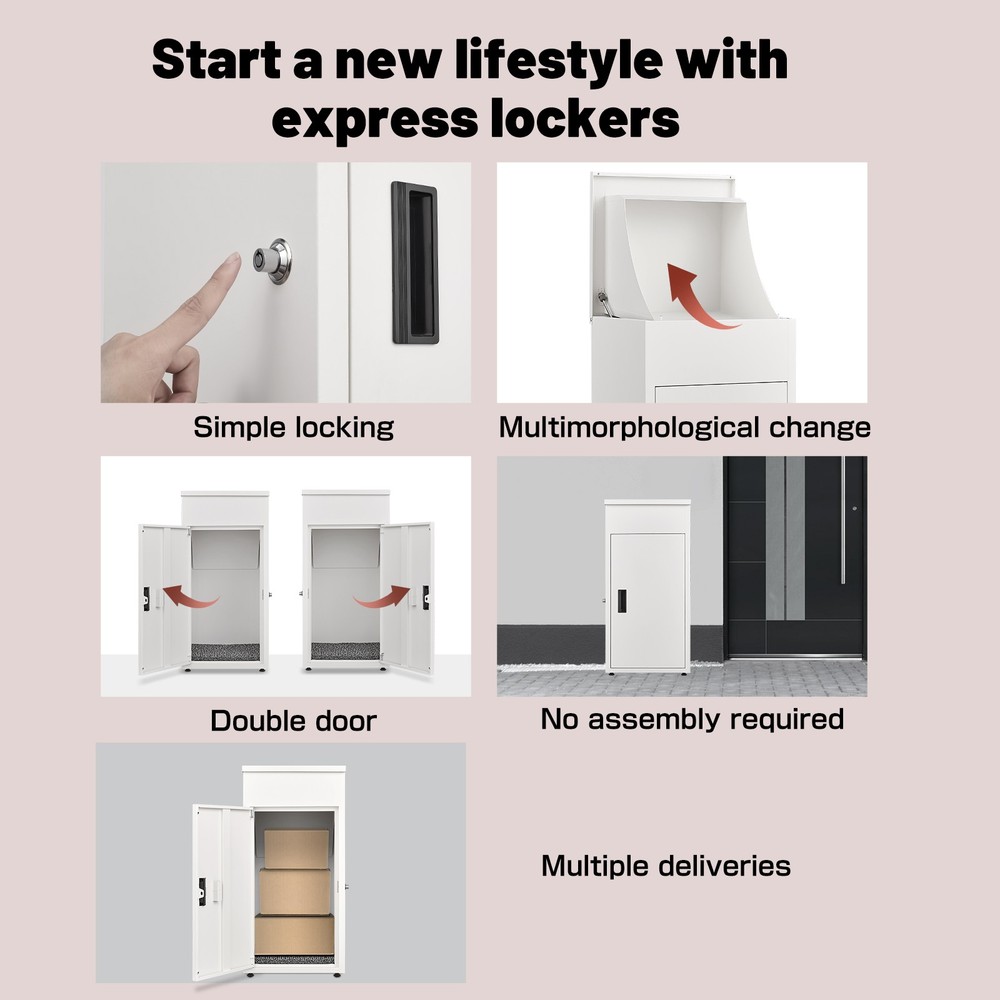 Start a new lifestyle with express lockers

Simple locking

Multimorphological change

Double door

No assembly required

Multiple deliveries