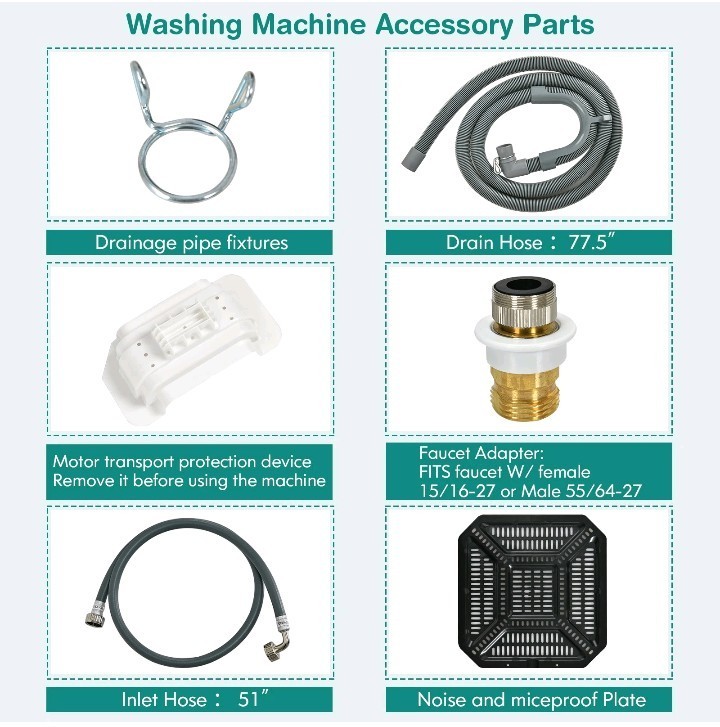 Washing Machine Accessory Parts

Drainage pipe fixtures

Drain Hose： 77.5″

Motor transport protection device
Remove it before using the machine

Faucet Adapter:
FITS faucet W/ female 15/16-27 or Male 55/64-27

Inlet Hose： 51″

Noise and miceproof Plate