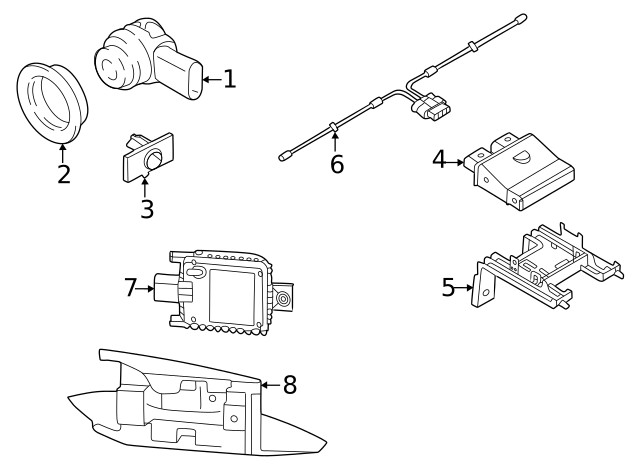 1
2
3
6
4
7
5
8