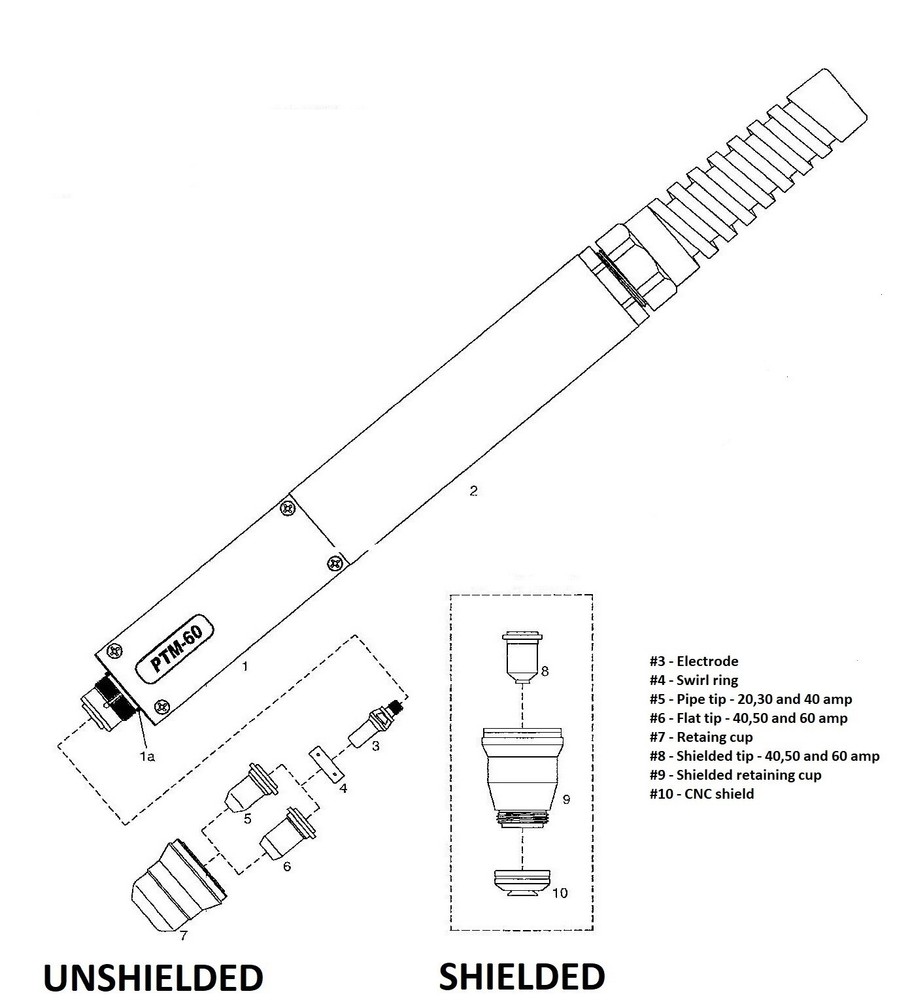 2

PTM-60

1

1a

3

4

5

6

7

8

9

10

#3 - Electrode
#4 - Swirl ring
#5 - Pipe tip - 20,30 and 40 amp
#6 - Flat tip - 40,50 and 60 amp
#7 - Retaing cup
#8 - Shielded tip - 40,50 and 60 amp
#9 - Shielded retaining cup
#10 - CNC shield

UNSHIELDED

SHIELDED