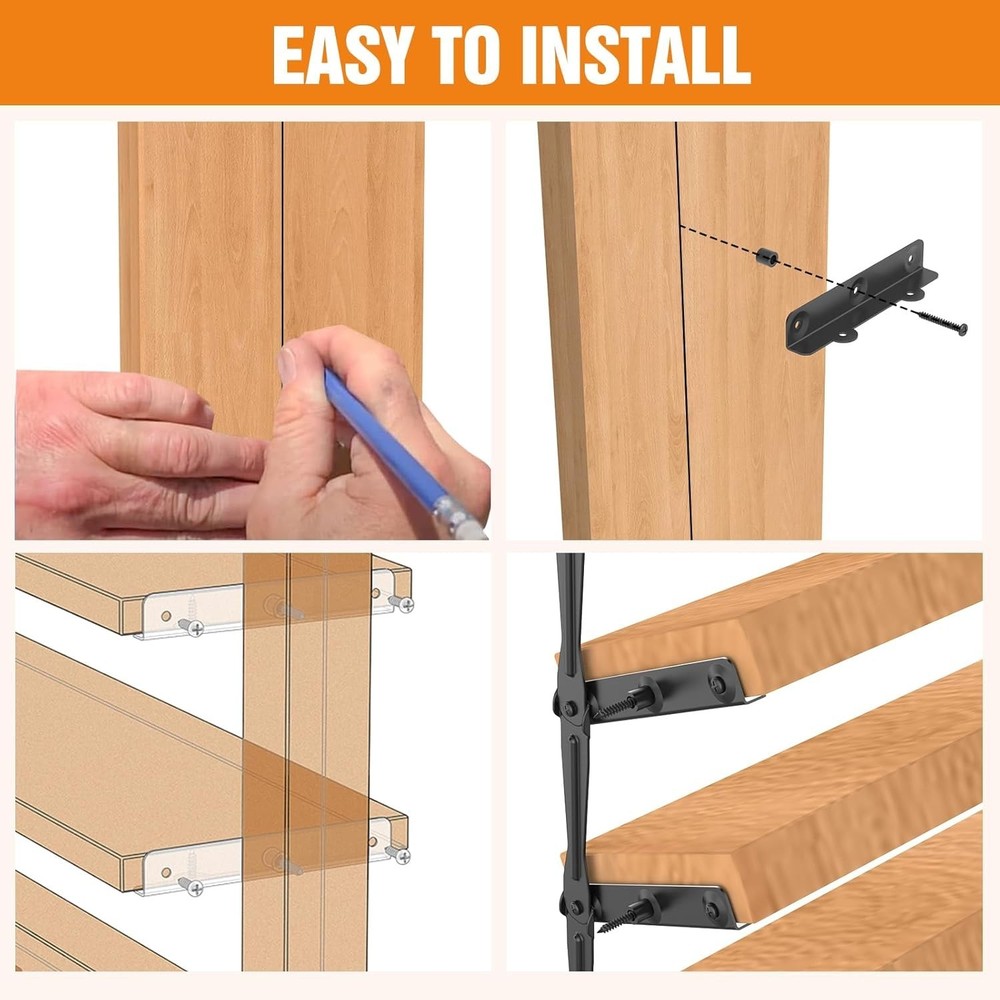 EASY TO INSTALL