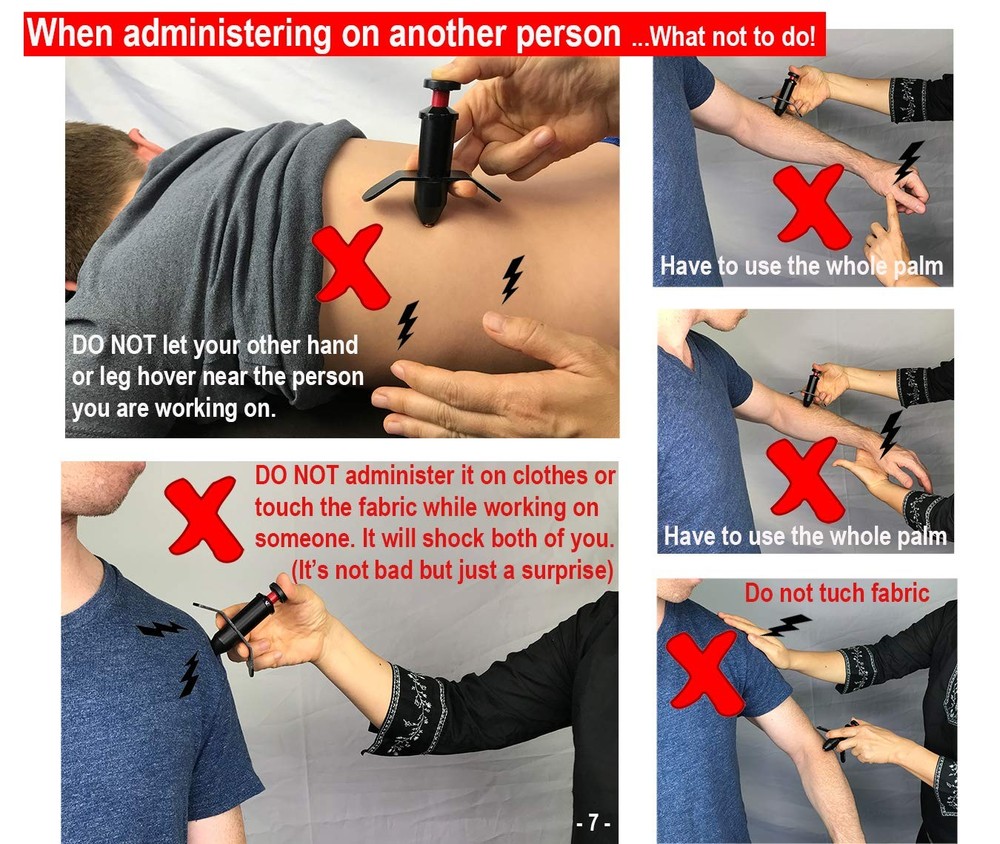 When administering on another person ...What not to do!

DO NOT let your other hand or leg hover near the person you are working on.

Have to use the whole palm

Have to use the whole palm

DO NOT administer it on clothes or touch the fabric while working on someone. It will shock both of you. (It's not bad but just a surprise)

Do not tuch fabric

- 7 -