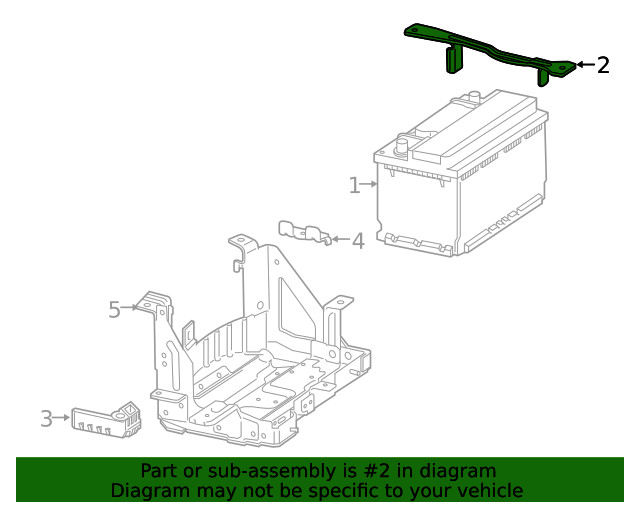 2
1
4
5
3
Part or sub-assembly is #2 in diagram
Diagram may not be specific to your vehicle