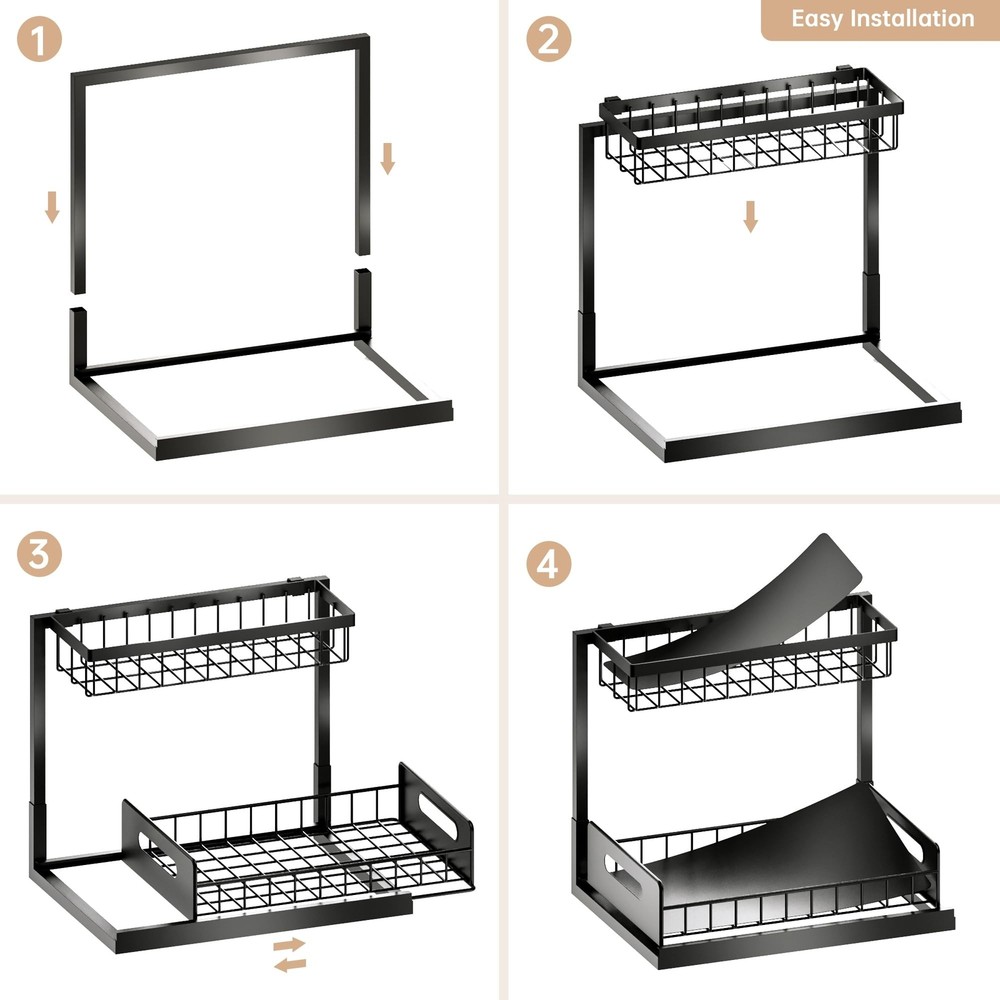 1

2

Easy Installation

3

4