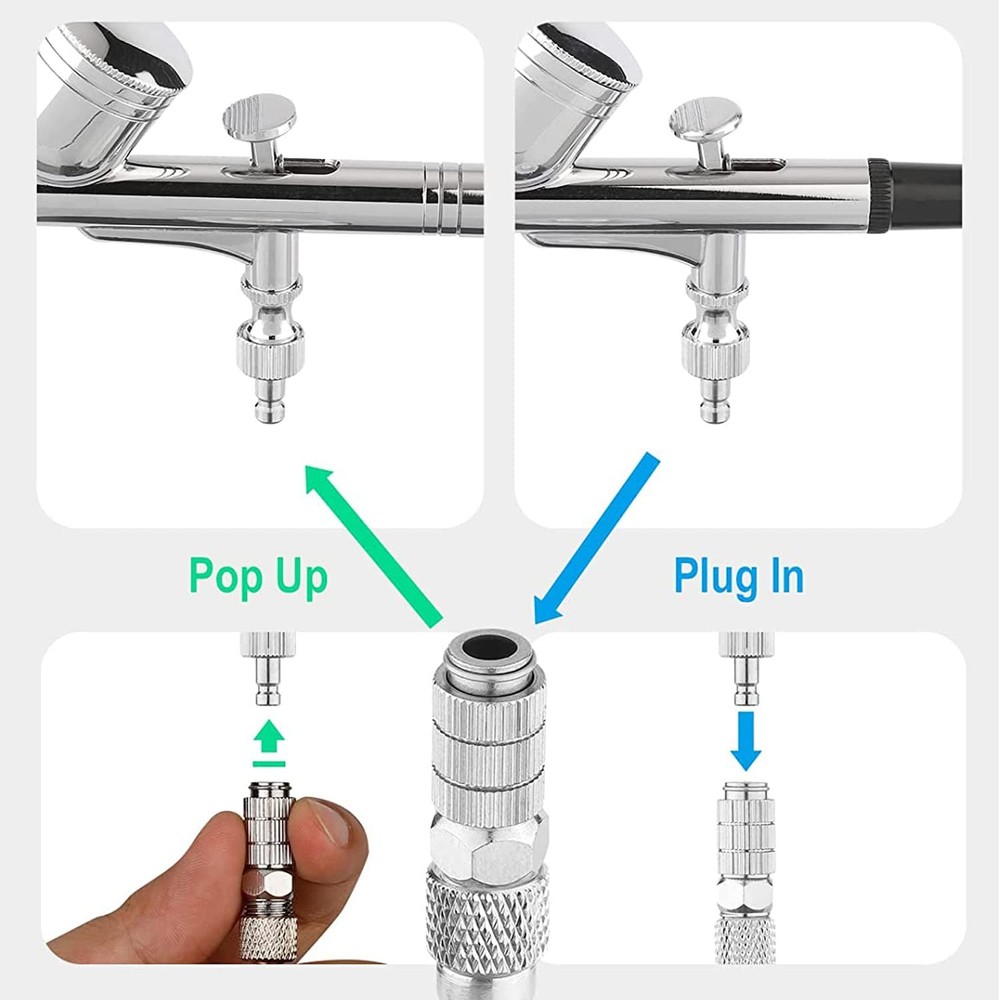 Pop Up

Plug In