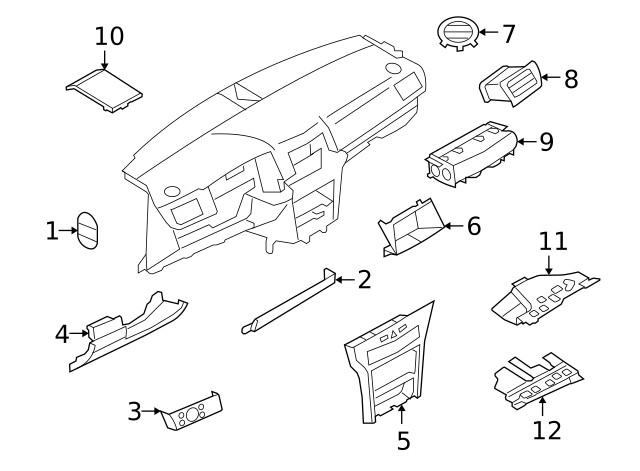 10
7
8
9
1
6
11
2
4
3
5
12