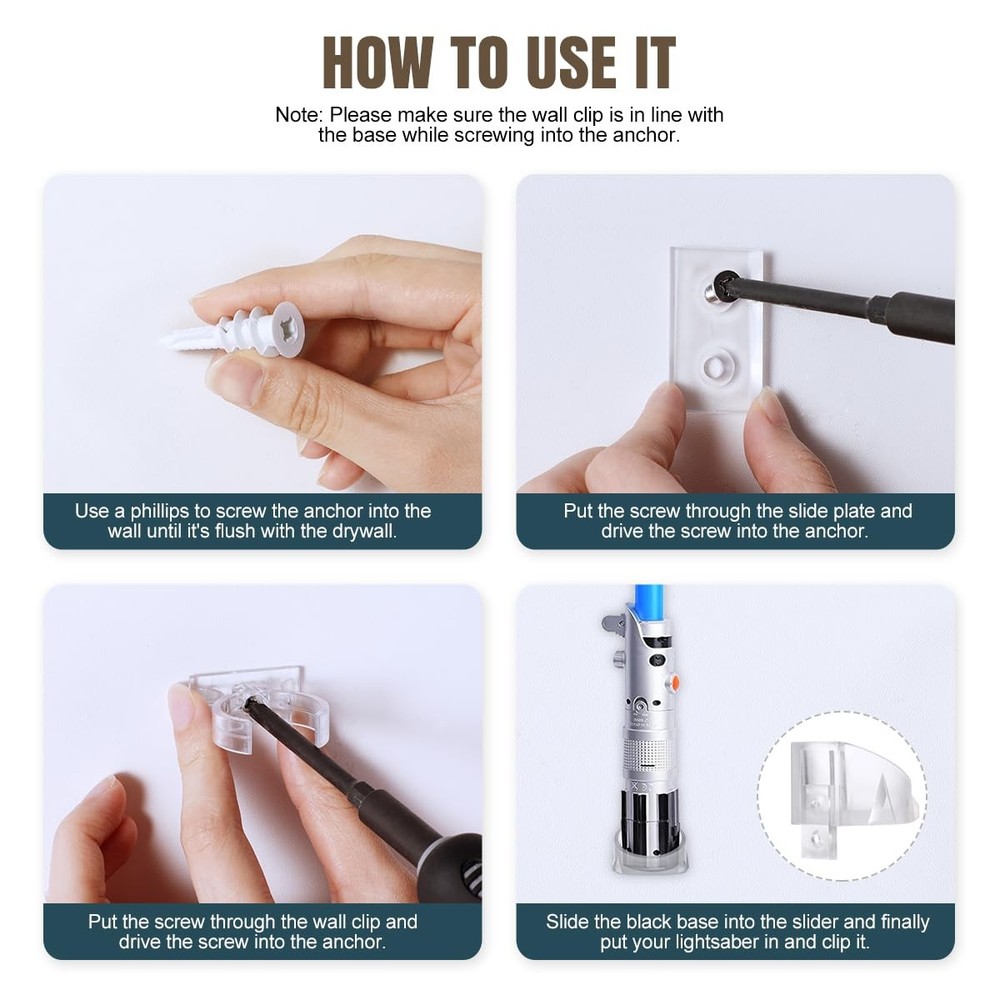 HOW TO USE IT

Note: Please make sure the wall clip is in line with the base while screwing into the anchor.

Use a phillips to screw the anchor into the wall until it's flush with the drywall.

Put the screw through the slide plate and drive the screw into the anchor.

Put the screw through the wall clip and drive the screw into the anchor.

Slide the black base into the slider and finally put your lightsaber in and clip it.