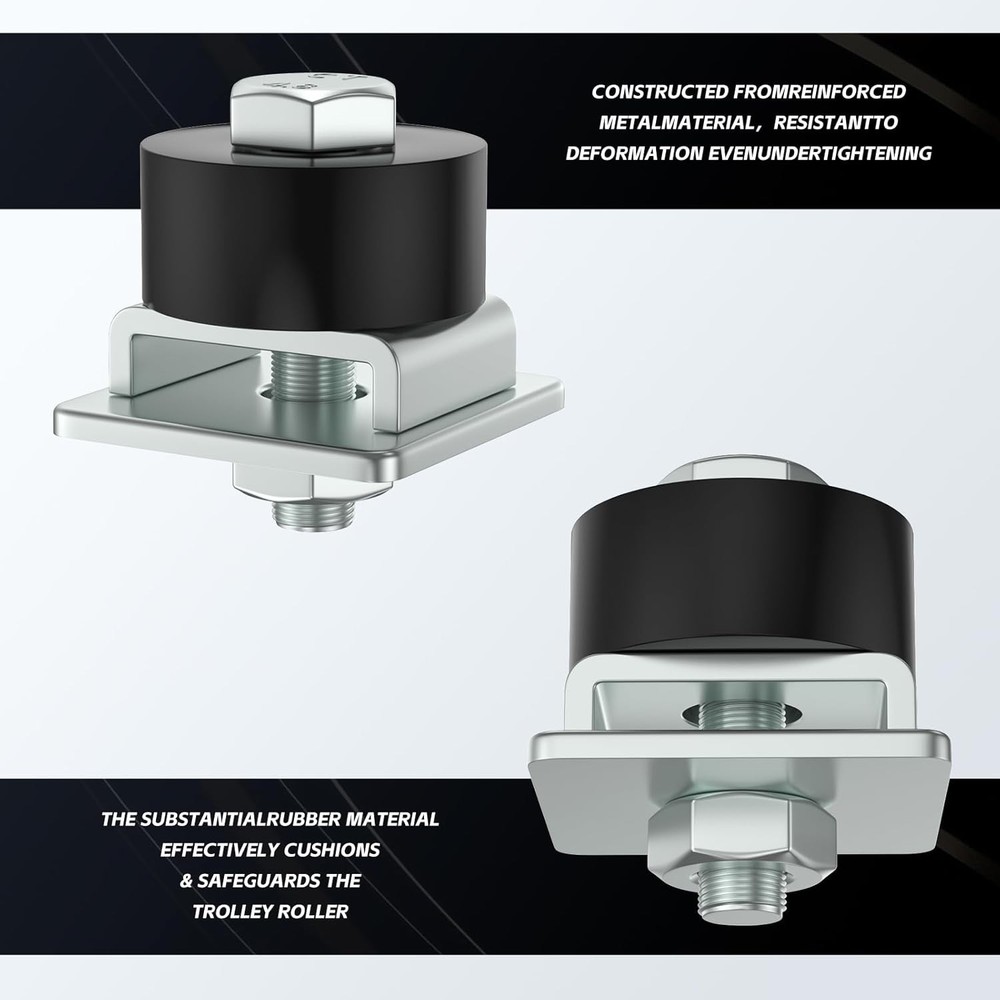 CONSTRUCTED FROMREINFORCED METALMATERIAL, RESISTANTTO DEFORMATION EVENUNDERTIGHTENING

THE SUBSTANTIALRUBBER MATERIAL EFFECTIVELY CUSHIONS & SAFEGUARDS THE TROLLEY ROLLER