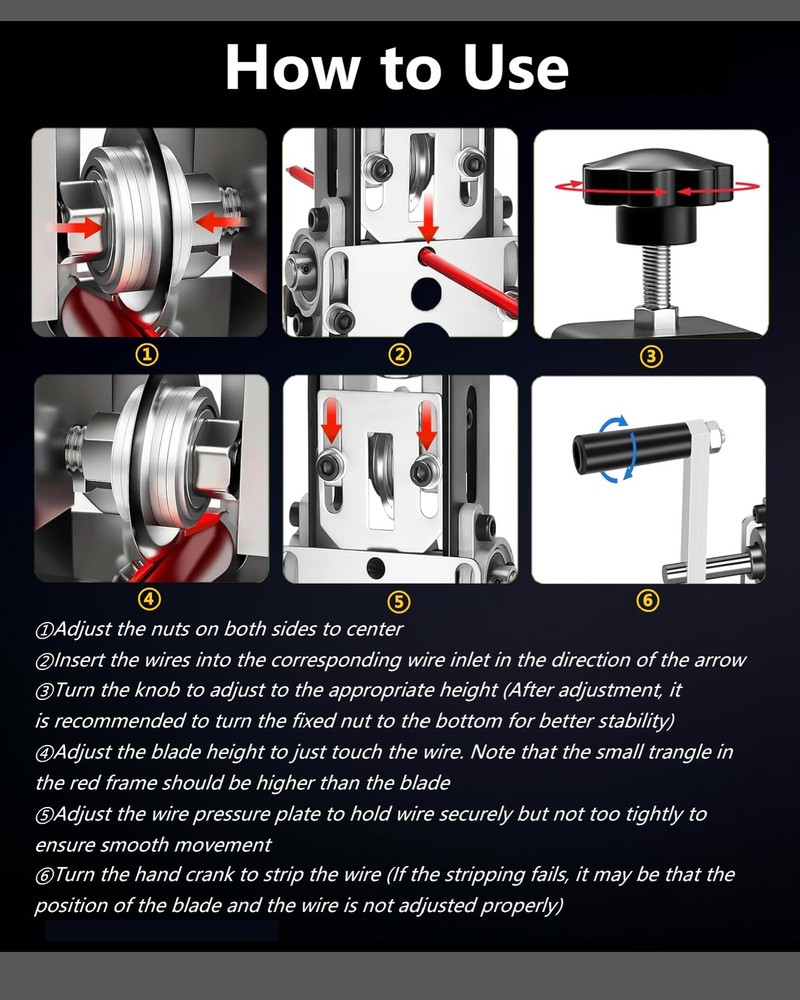 How to Use

①

②

③

④

⑤

⑥

①Adjust the nuts on both sides to center
②Insert the wires into the corresponding wire inlet in the direction of the arrow
③Turn the knob to adjust to the appropriate height (After adjustment, it is recommended to turn the fixed nut to the bottom for better stability)
④Adjust the blade height to just touch the wire. Note that the small trangle in the red frame should be higher than the blade
⑤Adjust the wire pressure plate to hold wire securely but not too tightly to ensure smooth movement
⑥Turn the hand crank to strip the wire (If the stripping fails, it may be that the position of the blade and the wire is not adjusted properly)