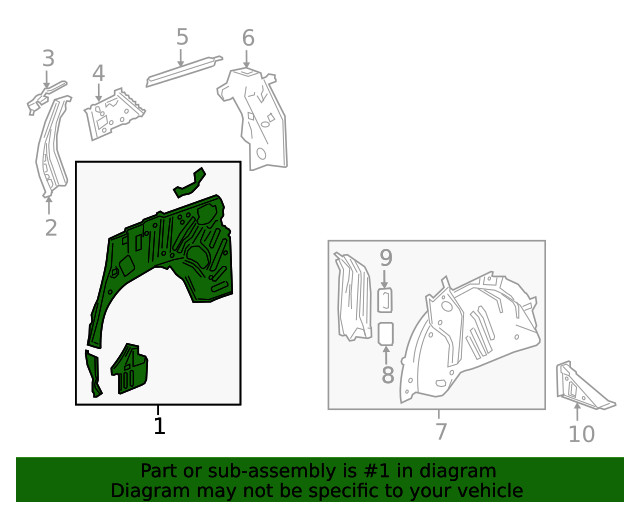 3
4
5
6
2
1
9
8
7
10

Part or sub-assembly is #1 in diagram
Diagram may not be specific to your vehicle