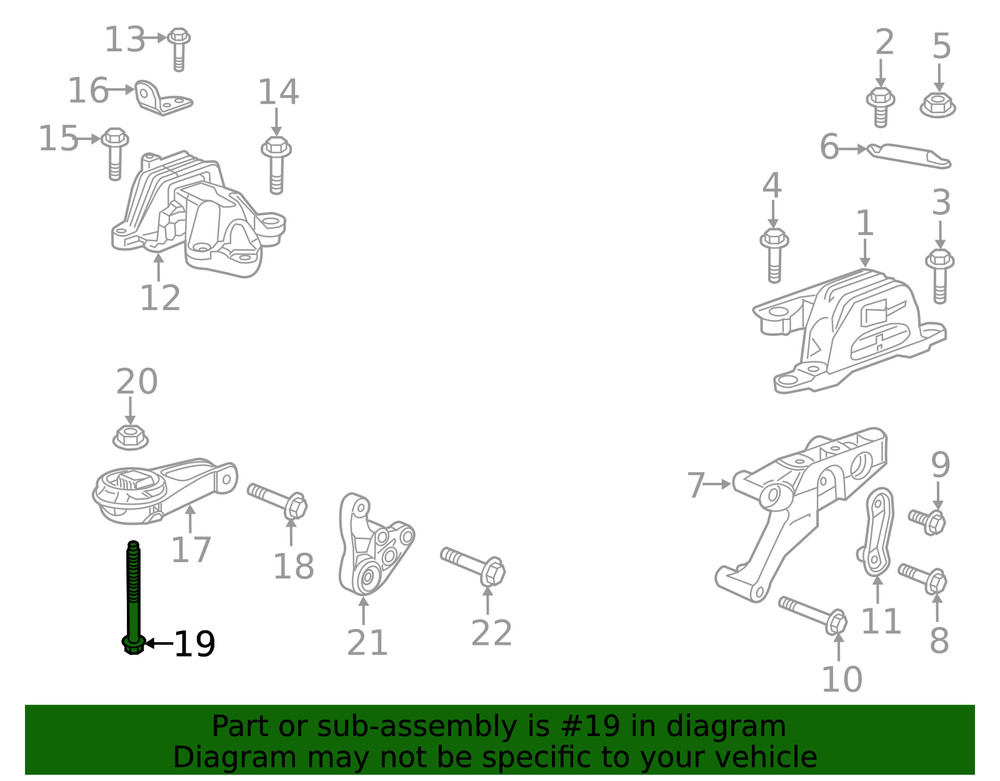 13
16
15
14
12
2
5
6
4
1
3
20
17
18
19
21
22
7
9
11
8
10

Part or sub-assembly is #19 in diagram
Diagram may not be specific to your vehicle