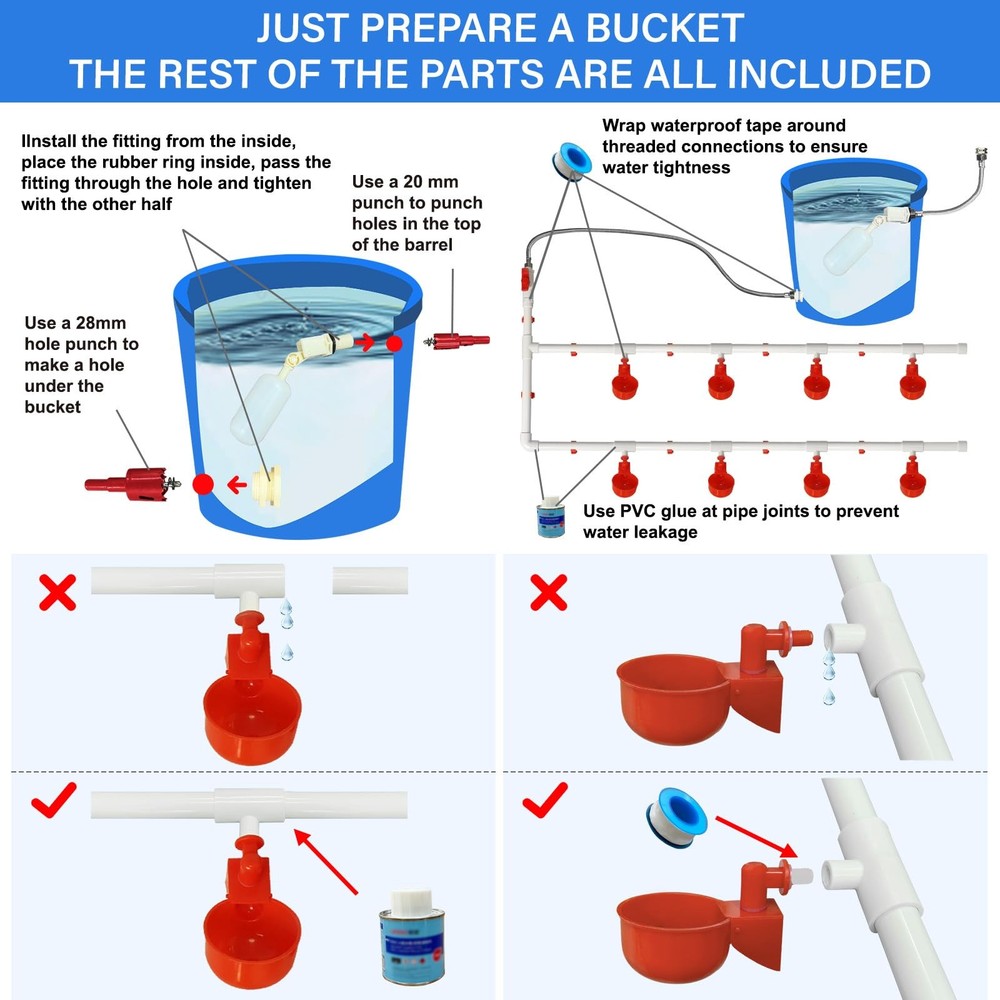 JUST PREPARE A BUCKET
THE REST OF THE PARTS ARE ALL INCLUDED

IInstall the fitting from the inside, place the rubber ring inside, pass the fitting through the hole and tighten with the other half

Use a 20 mm punch to punch holes in the top of the barrel

Use a 28mm hole punch to make a hole under the bucket

Wrap waterproof tape around threaded connections to ensure water tightness

Use PVC glue at pipe joints to prevent water leakage