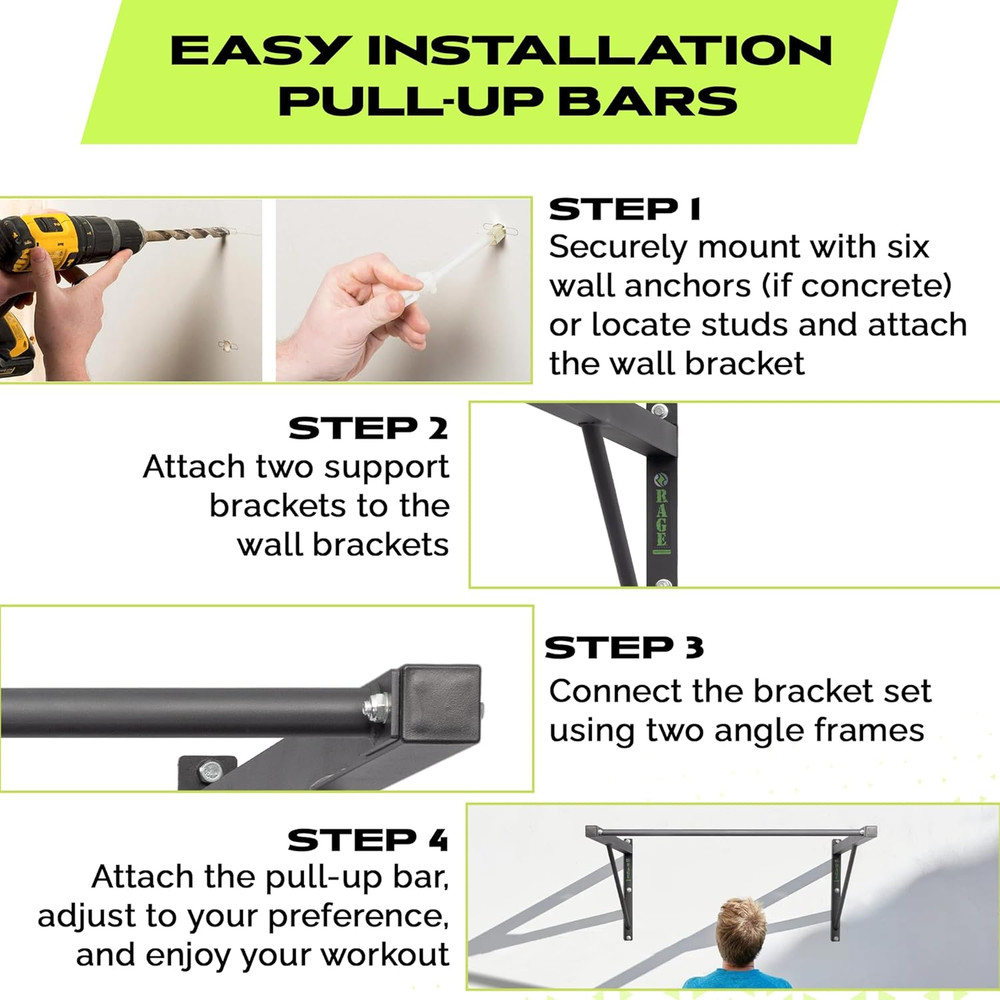 EASY INSTALLATION PULL-UP BARS

STEP 1
Securely mount with six wall anchors (if concrete) or locate studs and attach the wall bracket

STEP 2
Attach two support brackets to the wall brackets

RAGE

STEP 3
Connect the bracket set using two angle frames

STEP 4
Attach the pull-up bar, adjust to your preference, and enjoy your workout