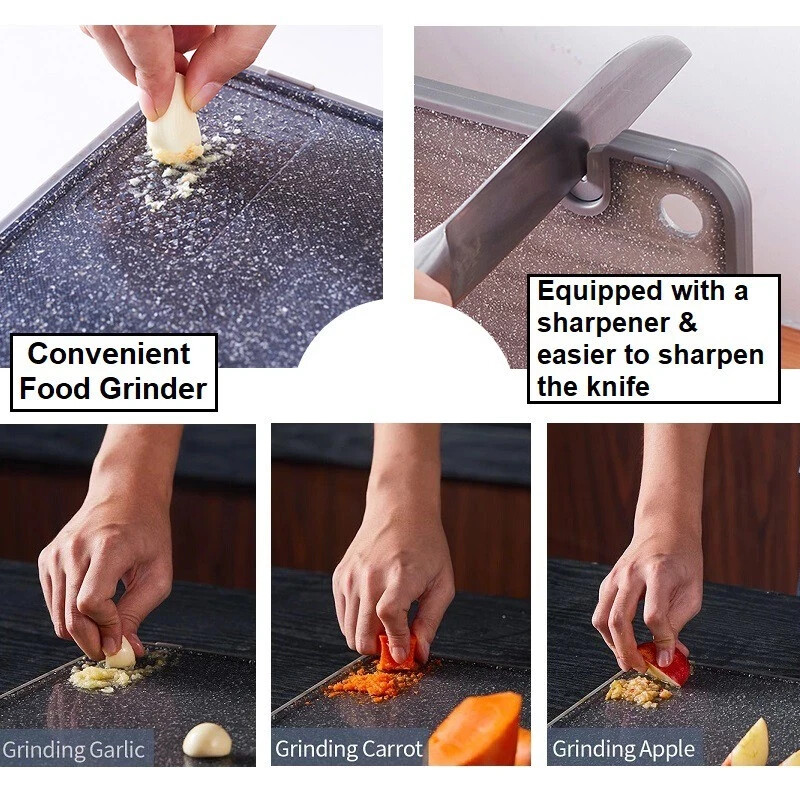 Convenient Food Grinder

Equipped with a sharpener & easier to sharpen the knife

Grinding Garlic

Grinding Carrot

Grinding Apple