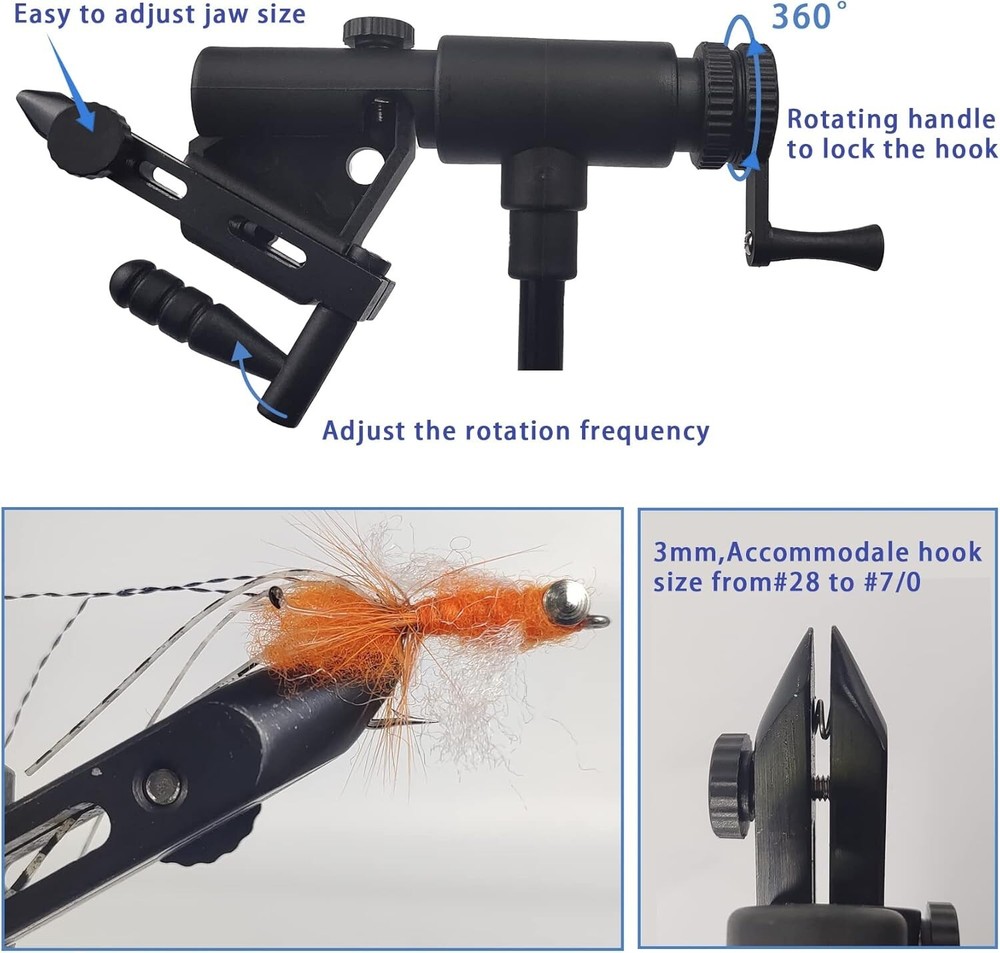 Easy to adjust jaw size

360°

Rotating handle to lock the hook

Adjust the rotation frequency

3mm,Accommodale hook size from#28 to #7/0