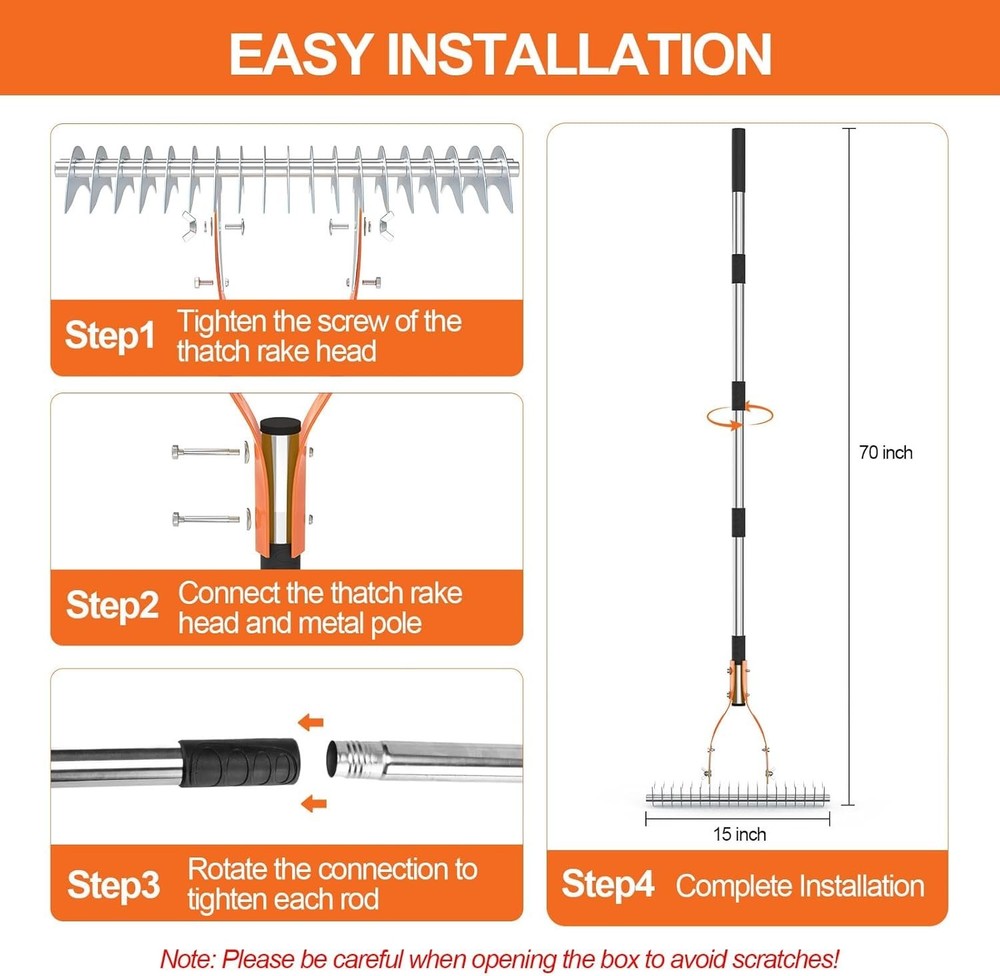 EASY INSTALLATION

Step1 Tighten the screw of the thatch rake head

Step2 Connect the thatch rake head and metal pole

Step3 Rotate the connection to tighten each rod

70 inch

15 inch

Step4 Complete Installation

Note: Please be careful when opening the box to avoid scratches!