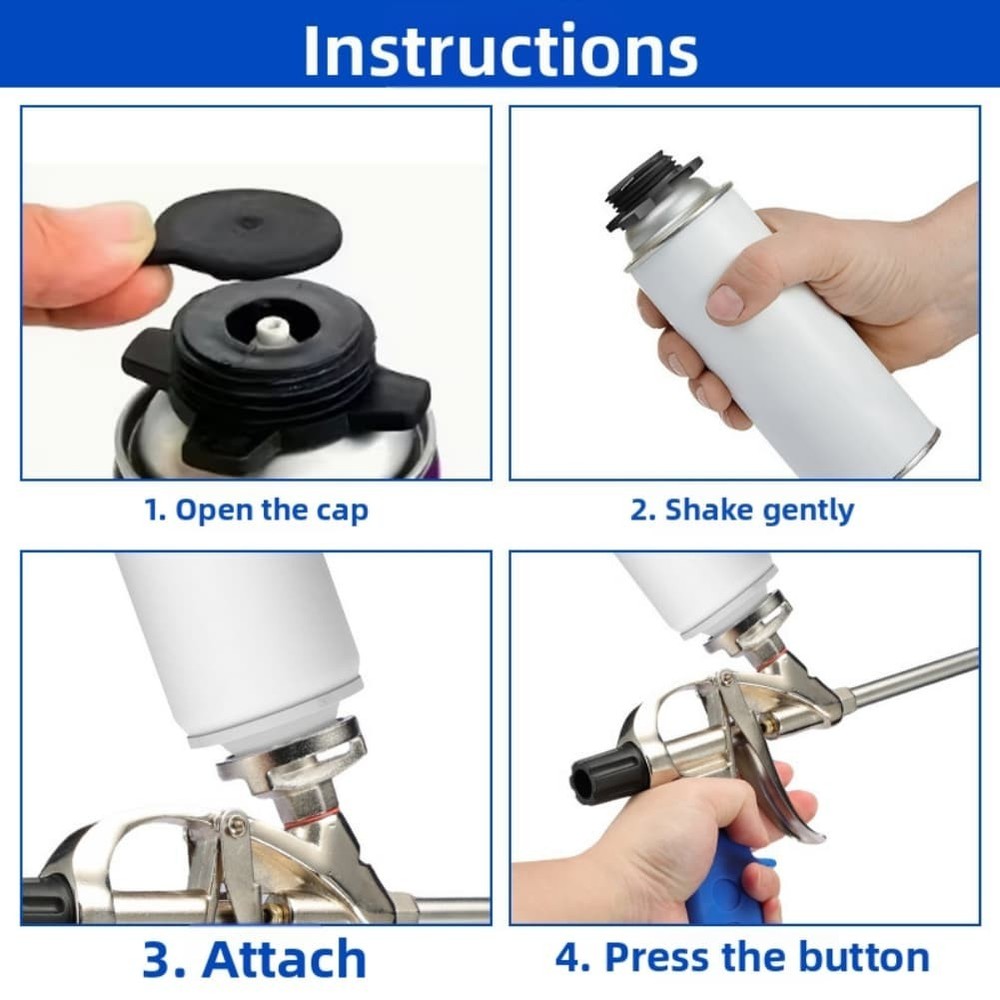 Instructions

1. Open the cap

2. Shake gently

3. Attach

4. Press the button