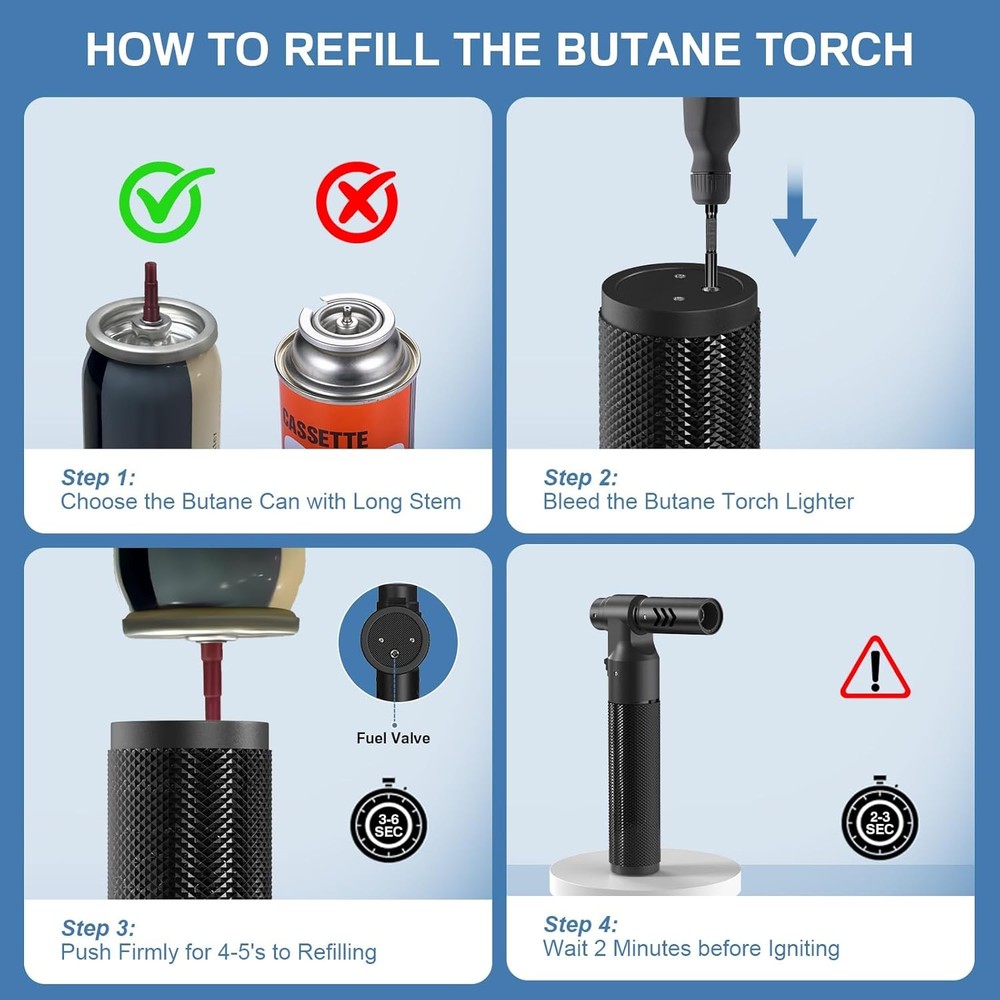 HOW TO REFILL THE BUTANE TORCH

CASSETTE

Step 1:
Choose the Butane Can with Long Stem

Step 2:
Bleed the Butane Torch Lighter

Fuel Valve

3-6 SEC

Step 3:
Push Firmly for 4-5's to Refilling

2-3 SEC

Step 4:
Wait 2 Minutes before Igniting