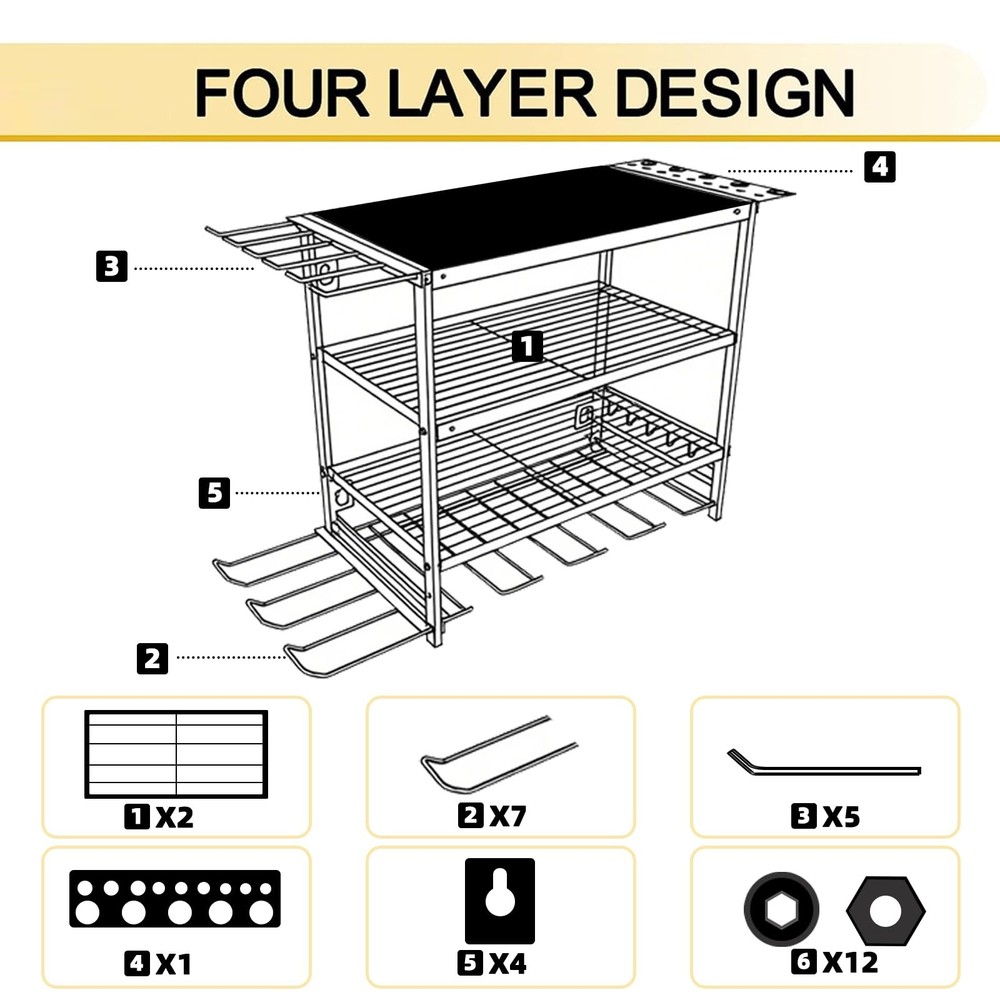 FOUR LAYER DESIGN

4

3

1

5

2

1 X2

2 X7

3 X5

4 X1

5 X4

6 X12