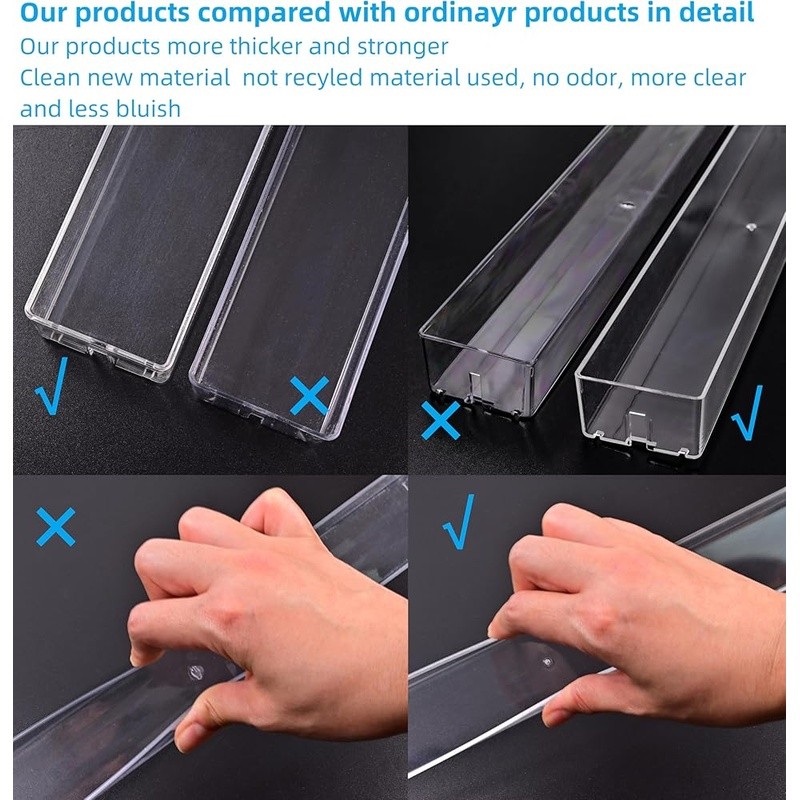 Our products compared with ordinayr products in detail
Our products more thicker and stronger
Clean new material  not recyled material used, no odor, more clear and less bluish

√
×
×
√
×
√