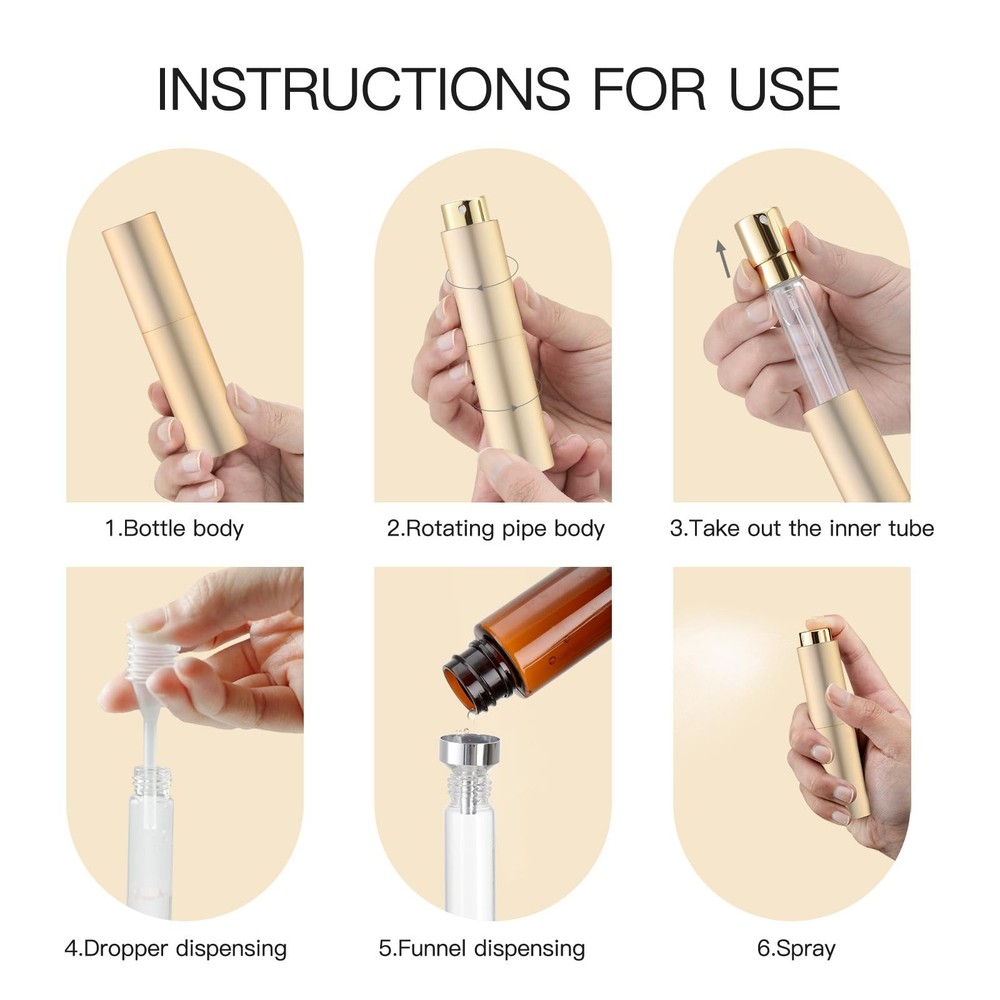 INSTRUCTIONS FOR USE

1.Bottle body

2.Rotating pipe body

3.Take out the inner tube

4.Dropper dispensing

5.Funnel dispensing

6.Spray