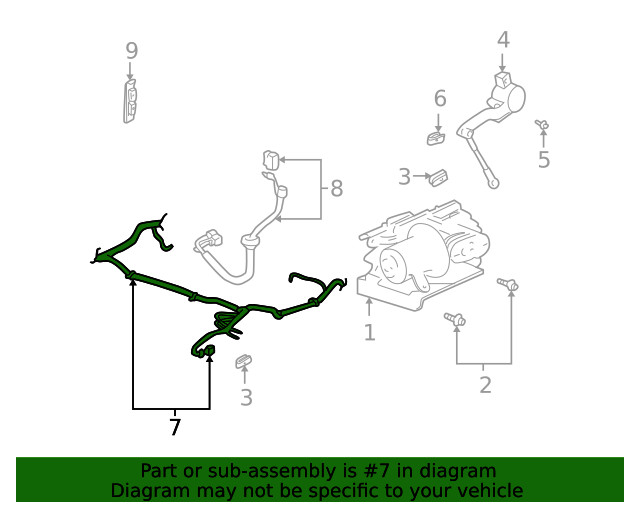 9
4
6
5
3
8
1
2
3
7

Part or sub-assembly is #7 in diagram
Diagram may not be specific to your vehicle