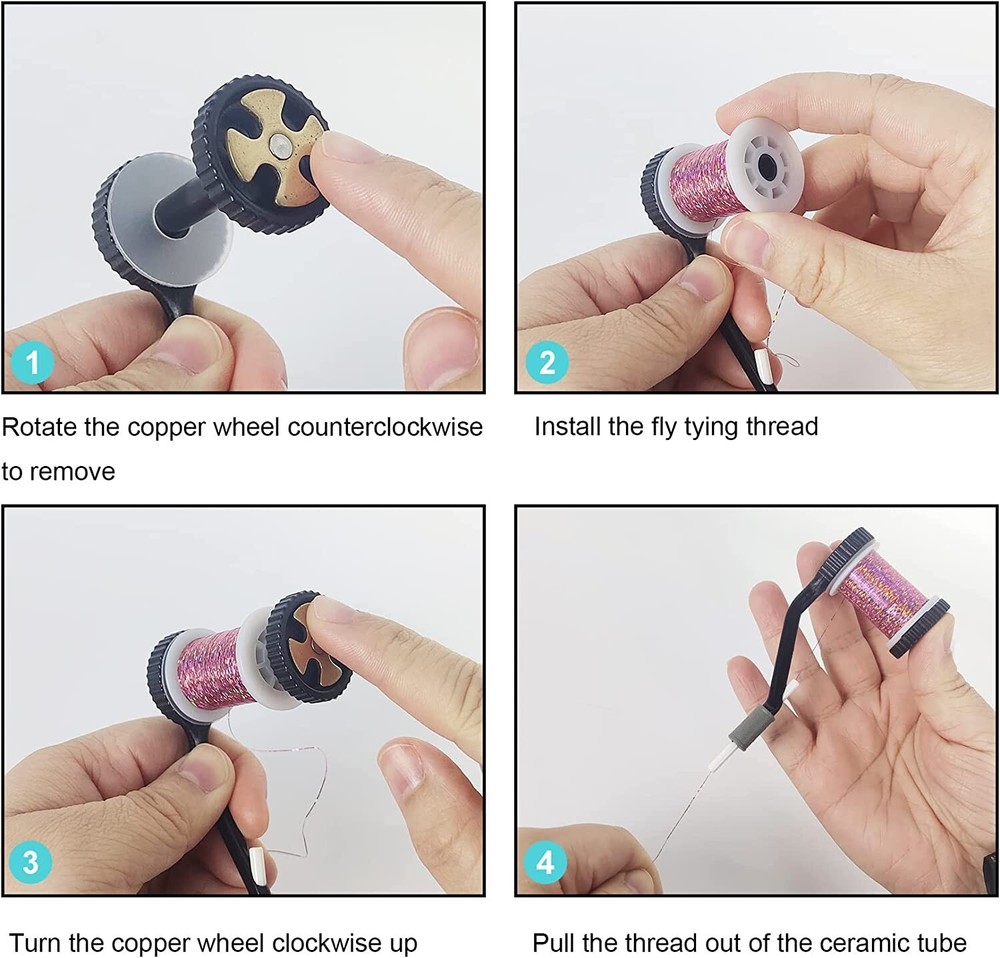 1

Rotate the copper wheel counterclockwise to remove

2

Install the fly tying thread

3

Turn the copper wheel clockwise up

4

Pull the thread out of the ceramic tube