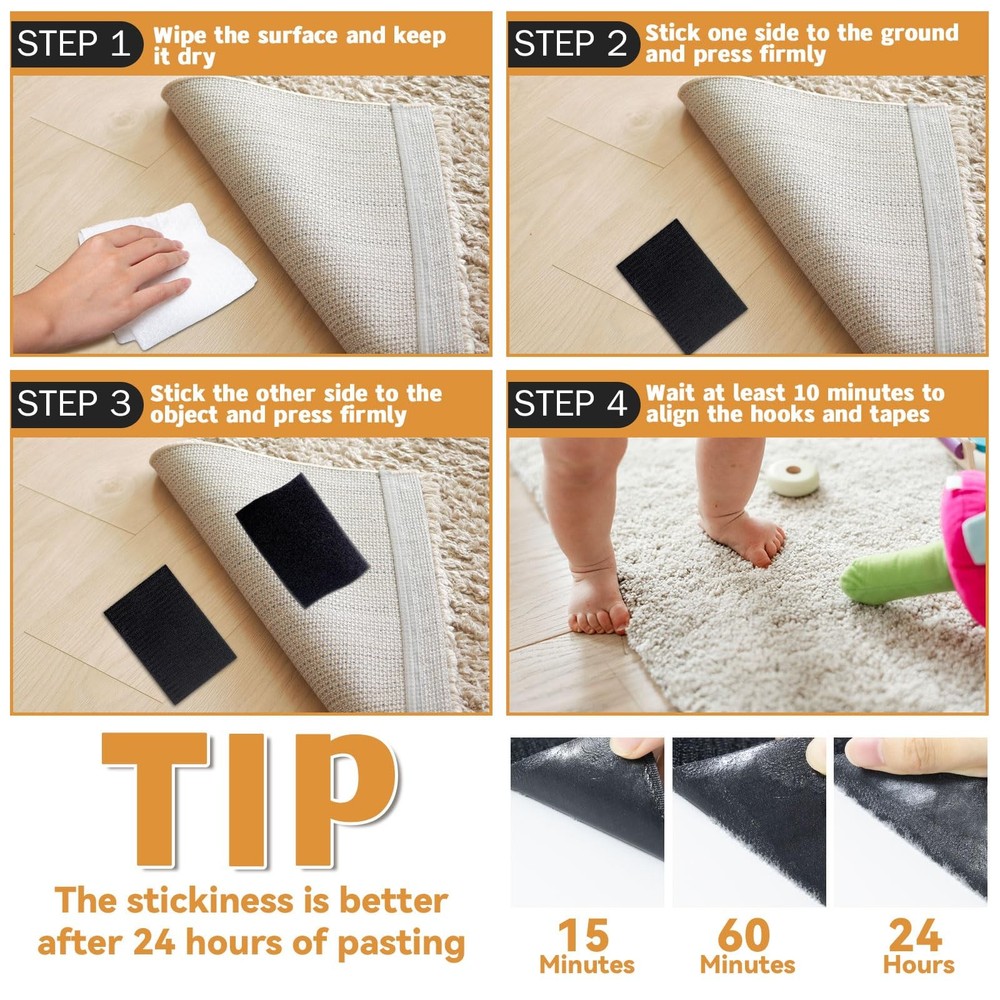 STEP 1 Wipe the surface and keep it dry

STEP 2 Stick one side to the ground and press firmly

STEP 3 Stick the other side to the object and press firmly

STEP 4 Wait at least 10 minutes to align the hooks and tapes

TIP

The stickiness is better after 24 hours of pasting

15 Minutes

60 Minutes

24 Hours