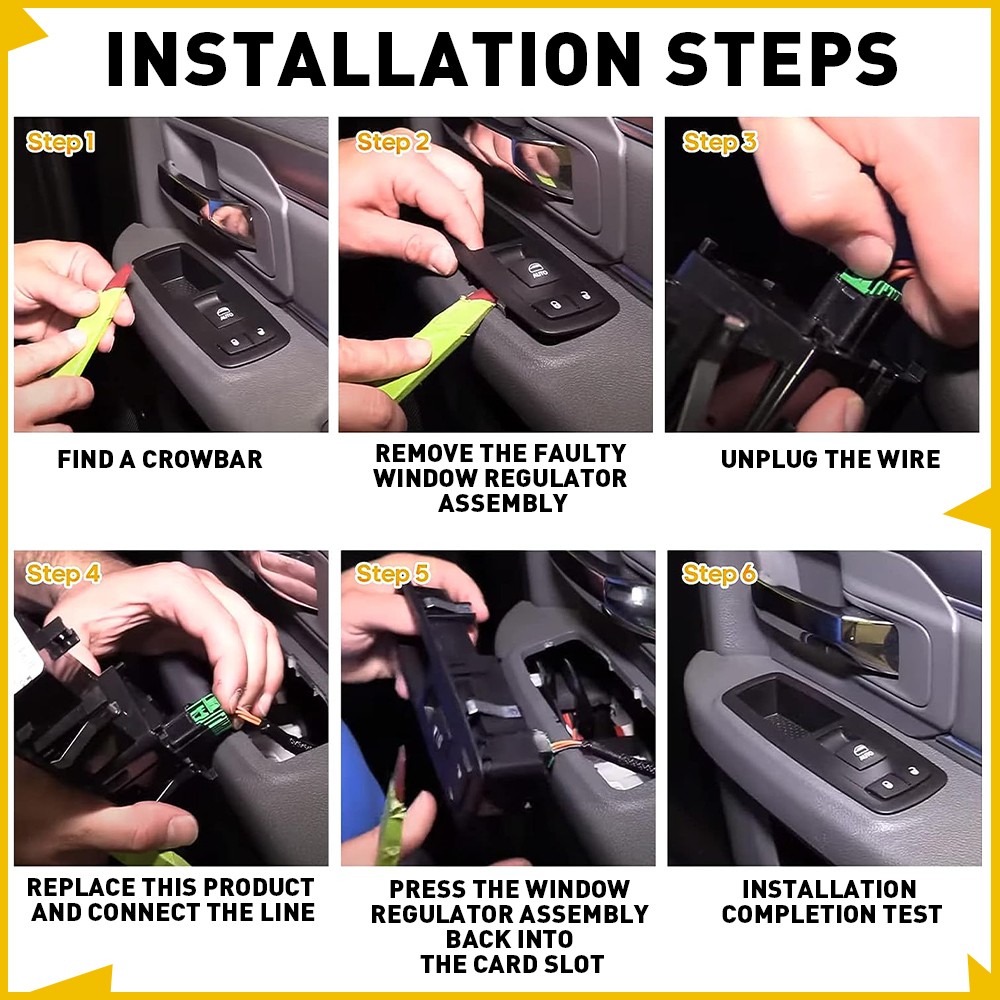 INSTALLATION STEPS

Step 1

AUTO

FIND A CROWBAR

Step 2

AUTO

REMOVE THE FAULTY WINDOW REGULATOR ASSEMBLY

Step 3

UNPLUG THE WIRE

Step 4

REPLACE THIS PRODUCT AND CONNECT THE LINE

Step 5

PRESS THE WINDOW REGULATOR ASSEMBLY BACK INTO THE CARD SLOT

Step 6

AUTO

INSTALLATION COMPLETION TEST